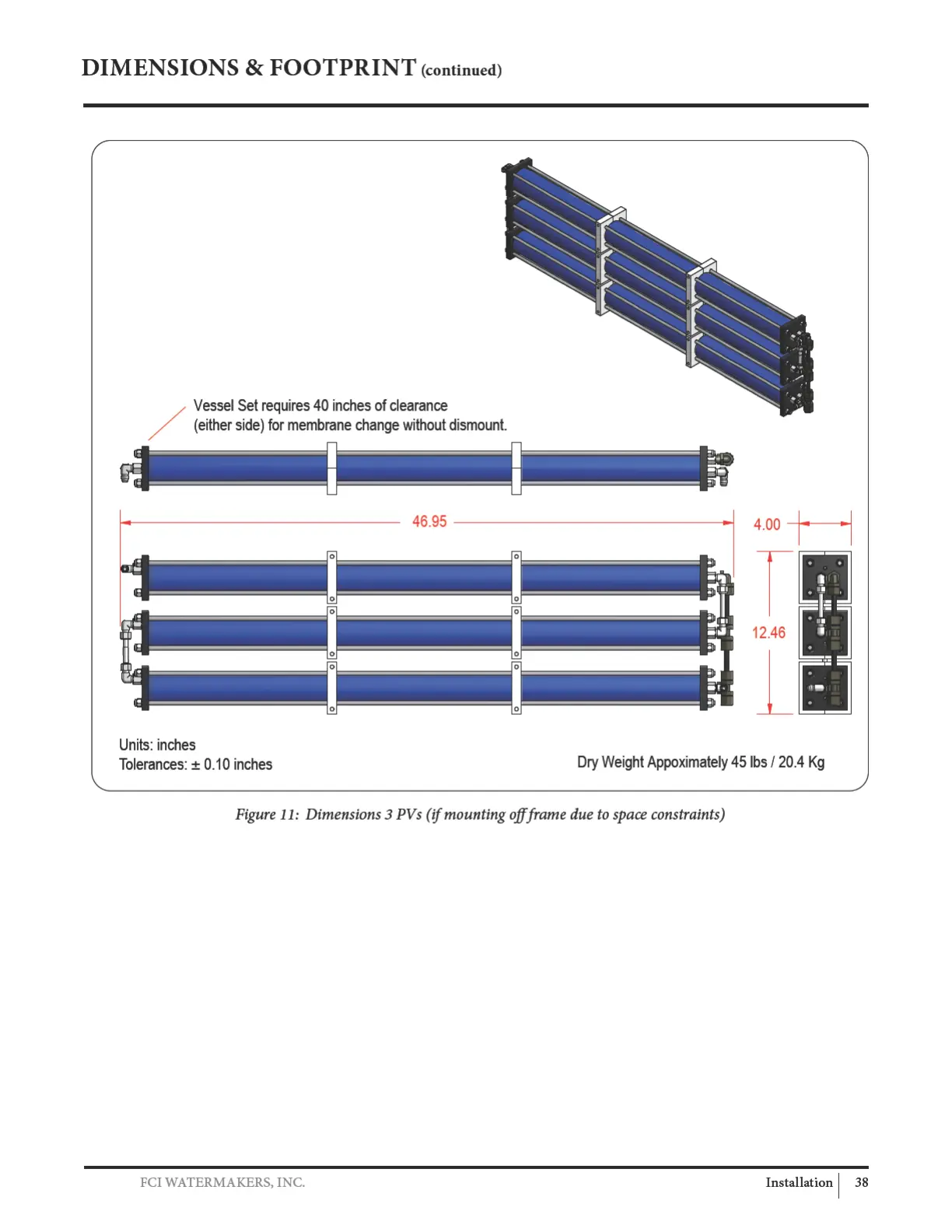 DIMENSIONS & FOOTPRINT (continued)

Vessel Set requires 40 inches of clearance (either side) for membrane change without dismount.

46.95

4.00

12.46

Units: inches
Tolerances: ± 0.10 inches

Dry Weight Appoximately 45 lbs / 20.4 Kg

Figure 11: Dimensions 3 PVs (if mounting off frame due to space constraints)

FCI WATERMAKERS, INC.

Installation | 38