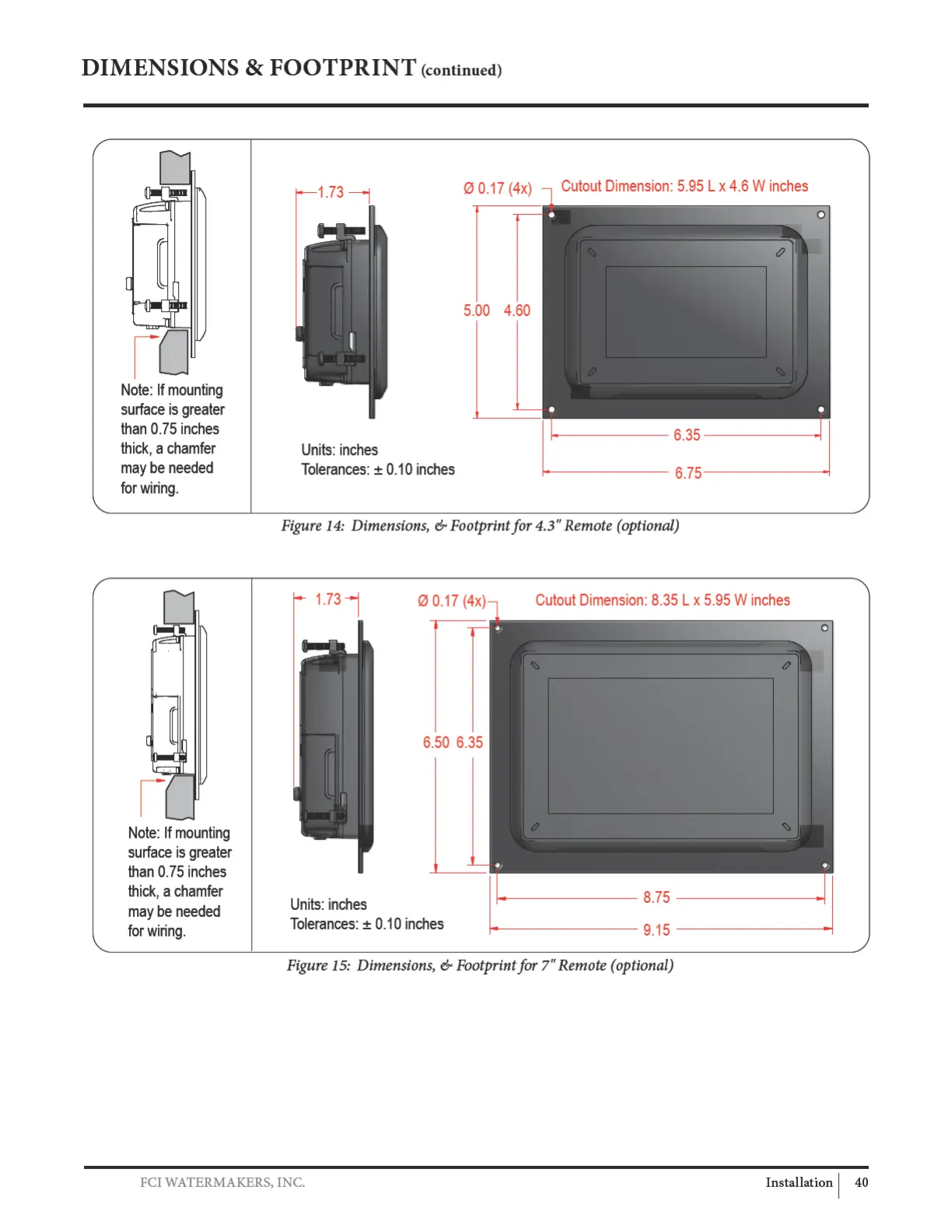 DIMENSIONS & FOOTPRINT (continued)

Note: If mounting surface is greater than 0.75 inches thick, a chamfer may be needed for wiring.

1.73

Ø 0.17 (4x)

Cutout Dimension: 5.95 L x 4.6 W inches

5.00

4.60

6.35

6.75

Units: inches
Tolerances: ± 0.10 inches

Figure 14: Dimensions, & Footprint for 4.3" Remote (optional)

Note: If mounting surface is greater than 0.75 inches thick, a chamfer may be needed for wiring.

1.73

Ø 0.17 (4x)

Cutout Dimension: 8.35 L x 5.95 W inches

6.50

6.35

8.75

9.15

Units: inches
Tolerances: ± 0.10 inches

Figure 15: Dimensions, & Footprint for 7" Remote (optional)

FCI WATERMAKERS, INC.

Installation

40