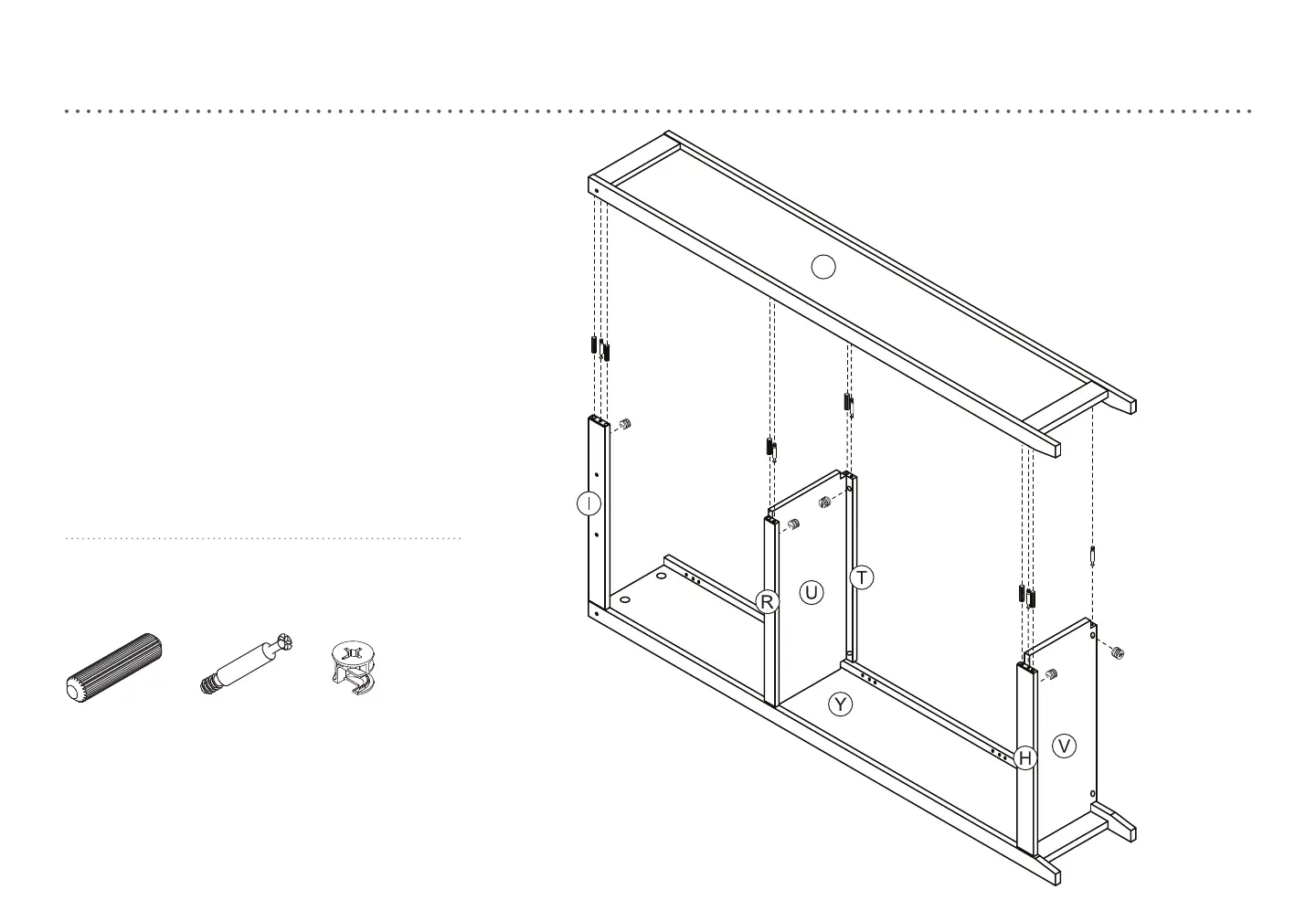 I

R

U

T

Y

H

V