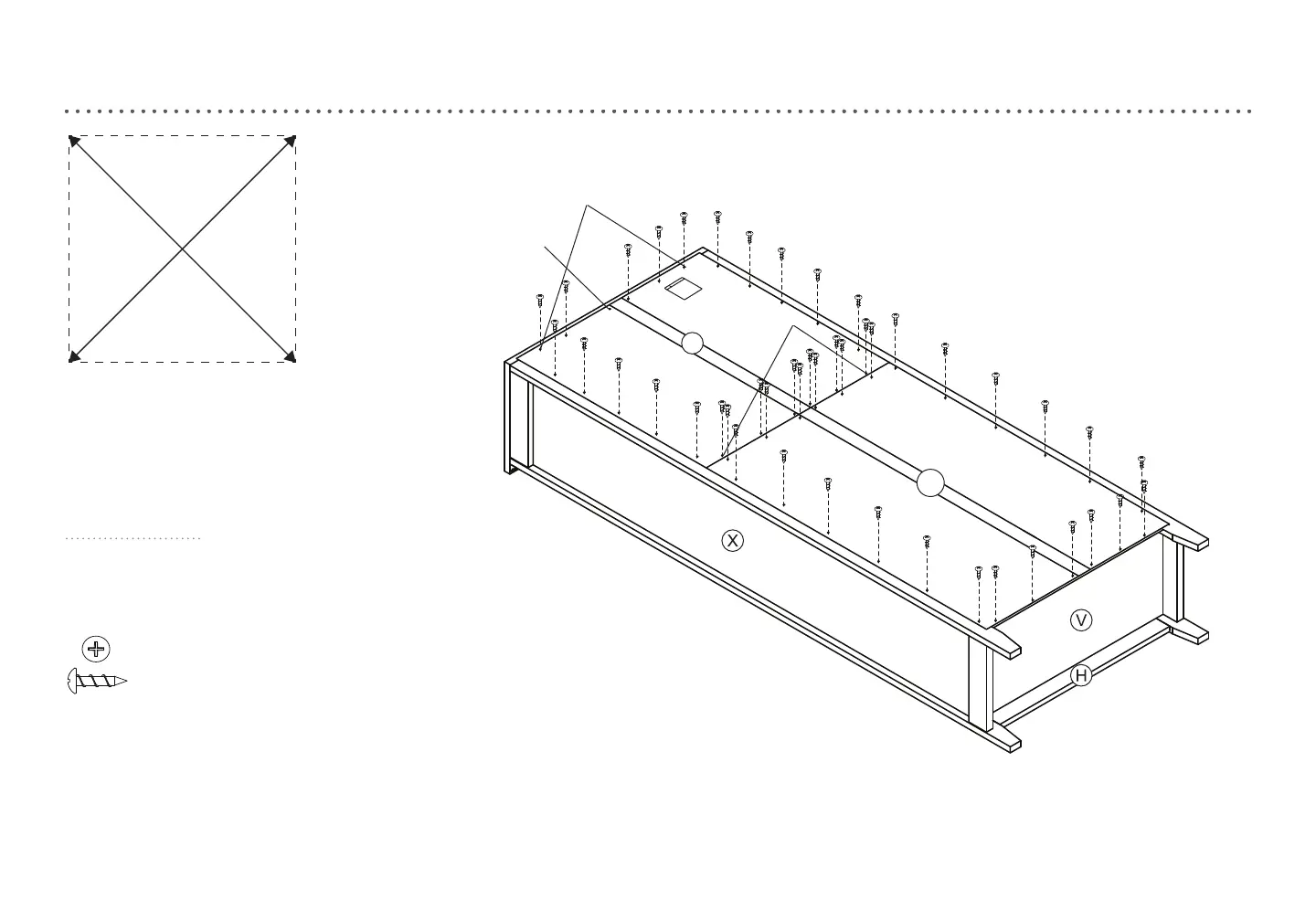 X

V

H