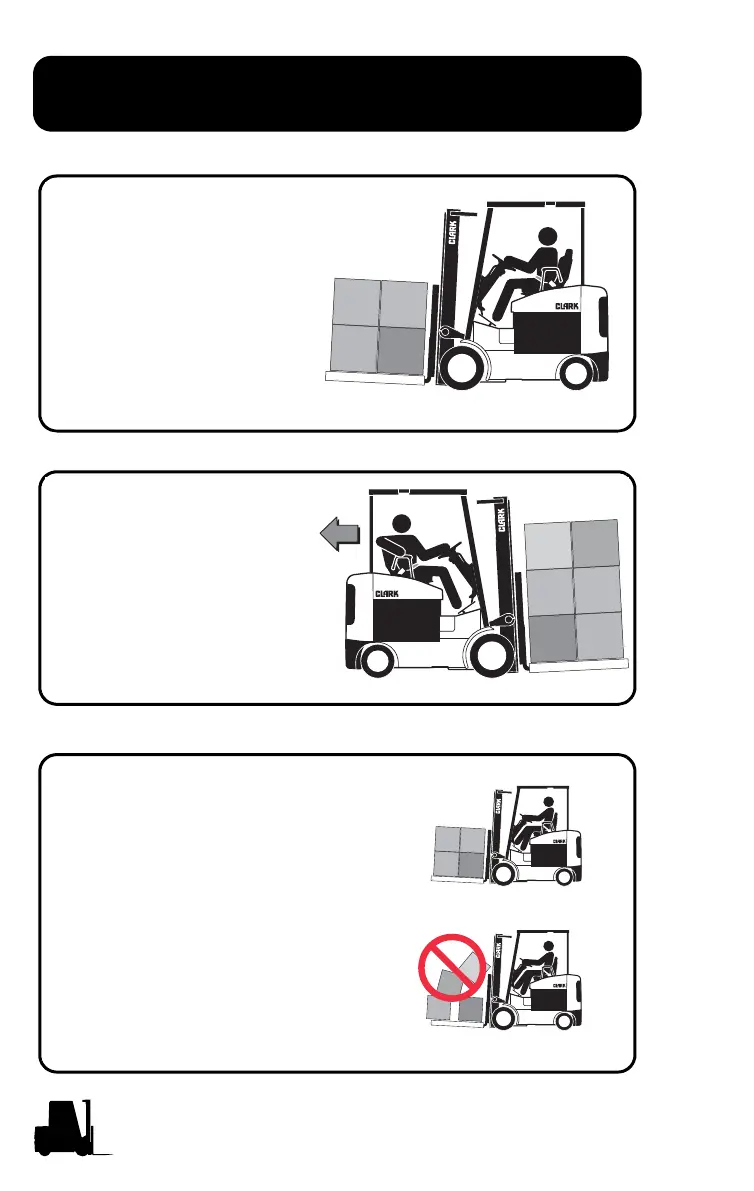 CLARK

CLARK

CLARK

CLARK

CLARK

CLARK

CLARK

CLARK