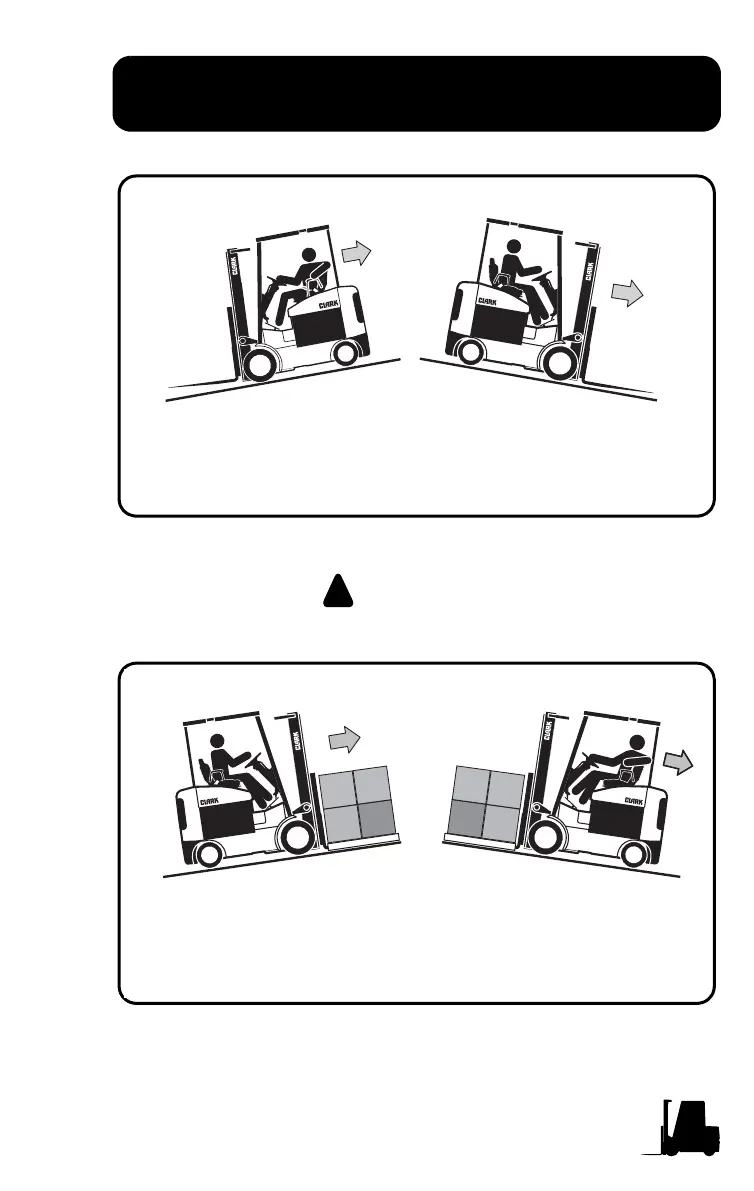 CLARK

CLARK

CLARK

CLARK

CLARK

CLARK

CLARK

CLARK