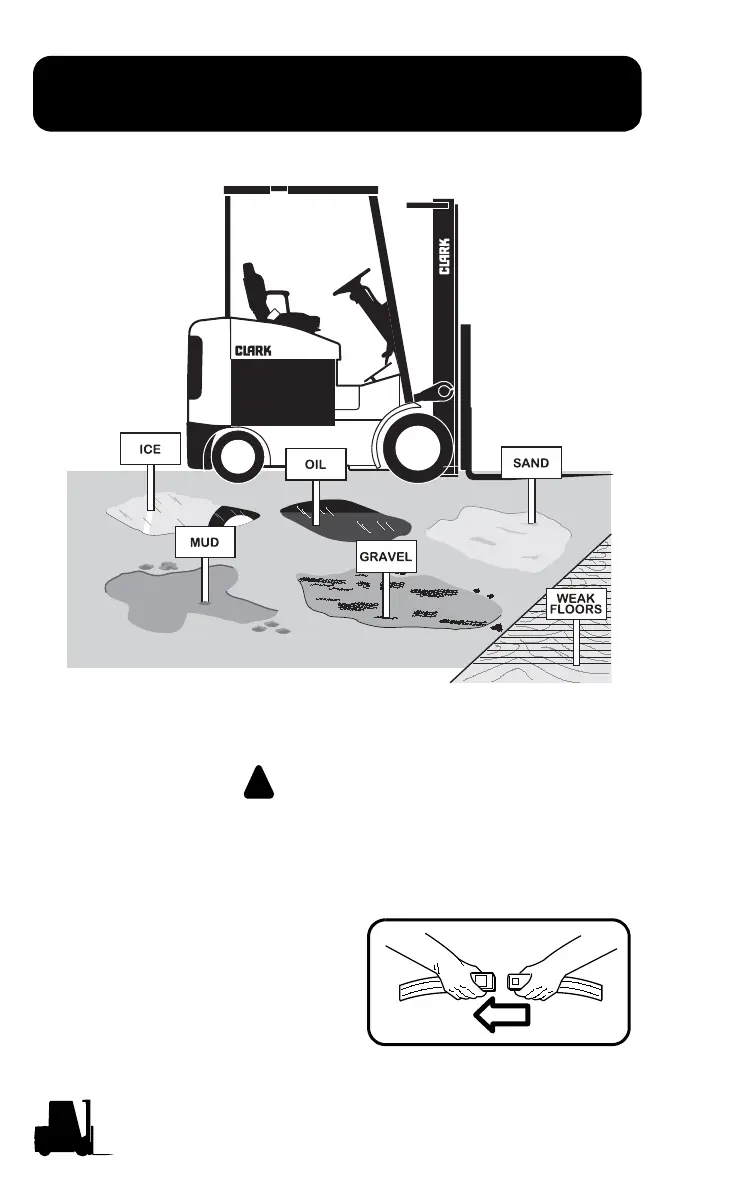 CLARK

CLARK

ICE

OIL

SAND

MUD

GRAVEL

WEAK FLOORS