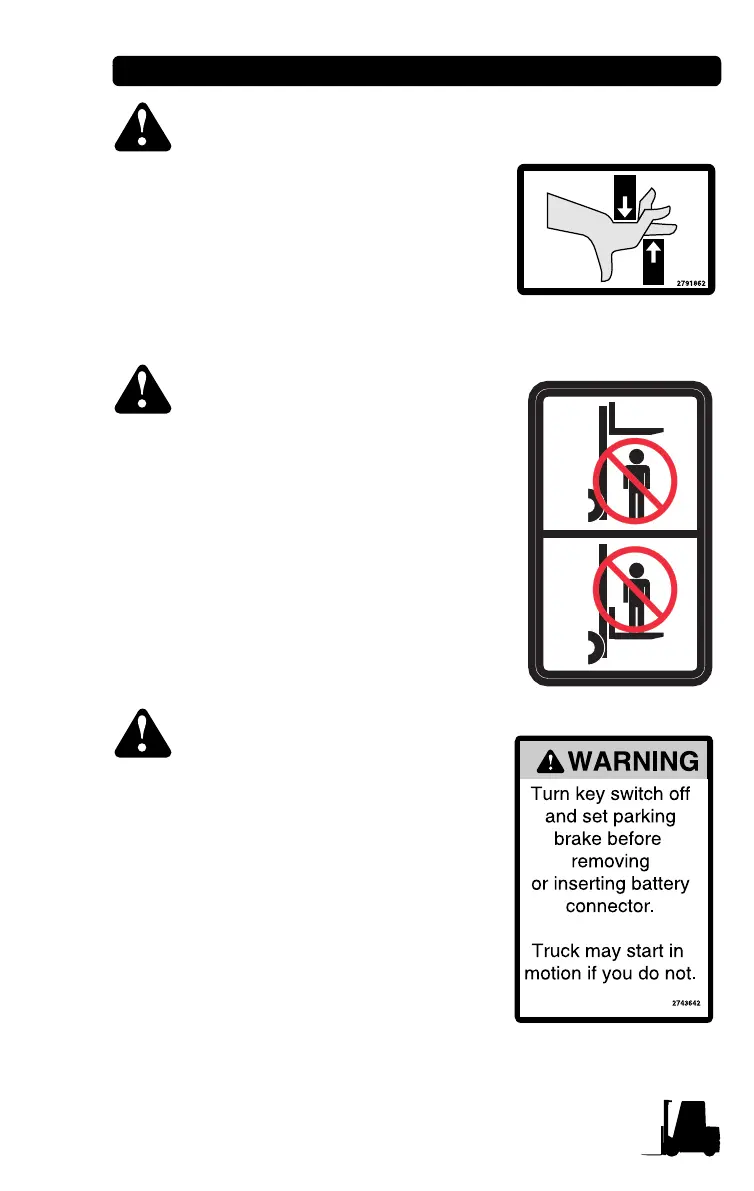 2791862

WARNING
Turn key switch off and set parking brake before removing or inserting battery connector.

Truck may start in motion if you do not.

2743642