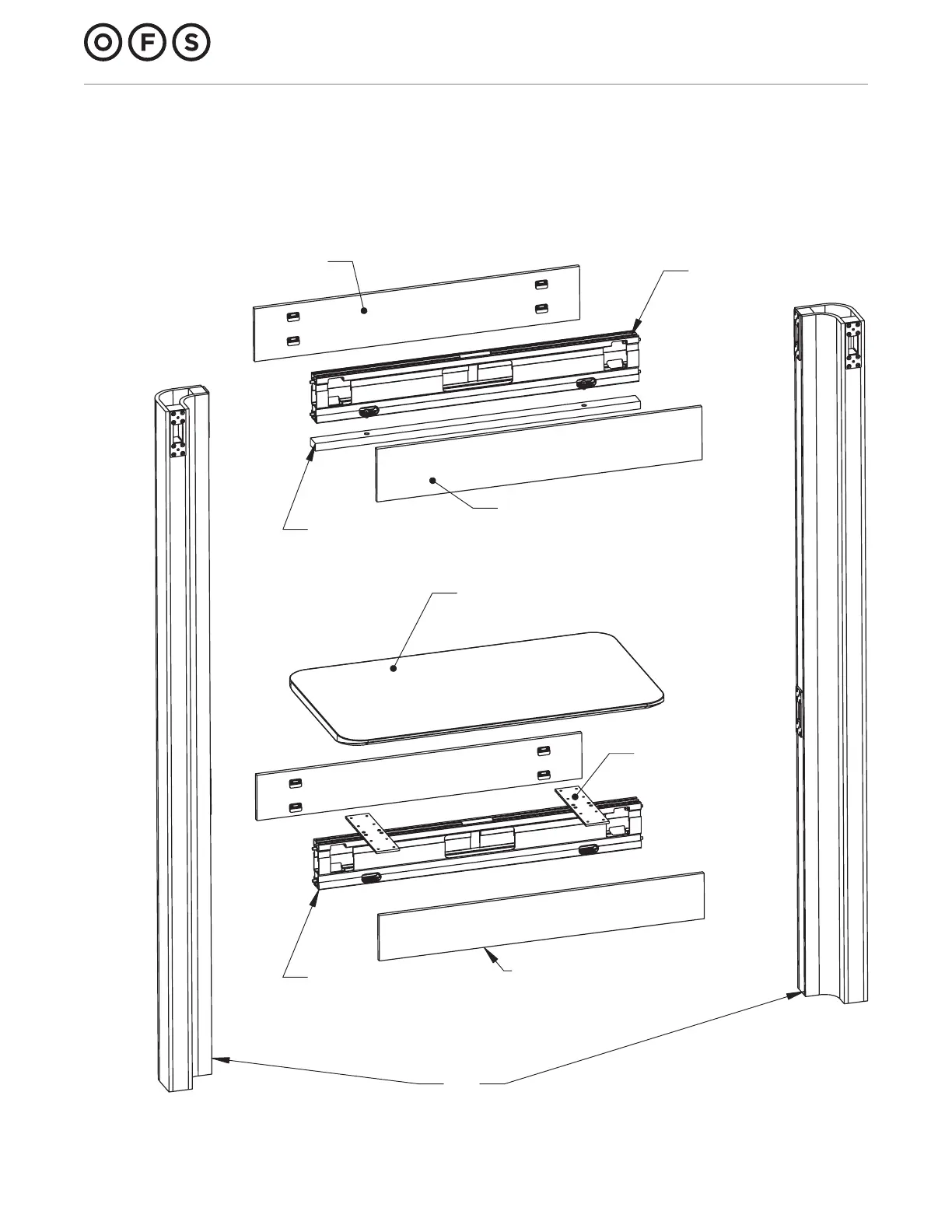 OFS