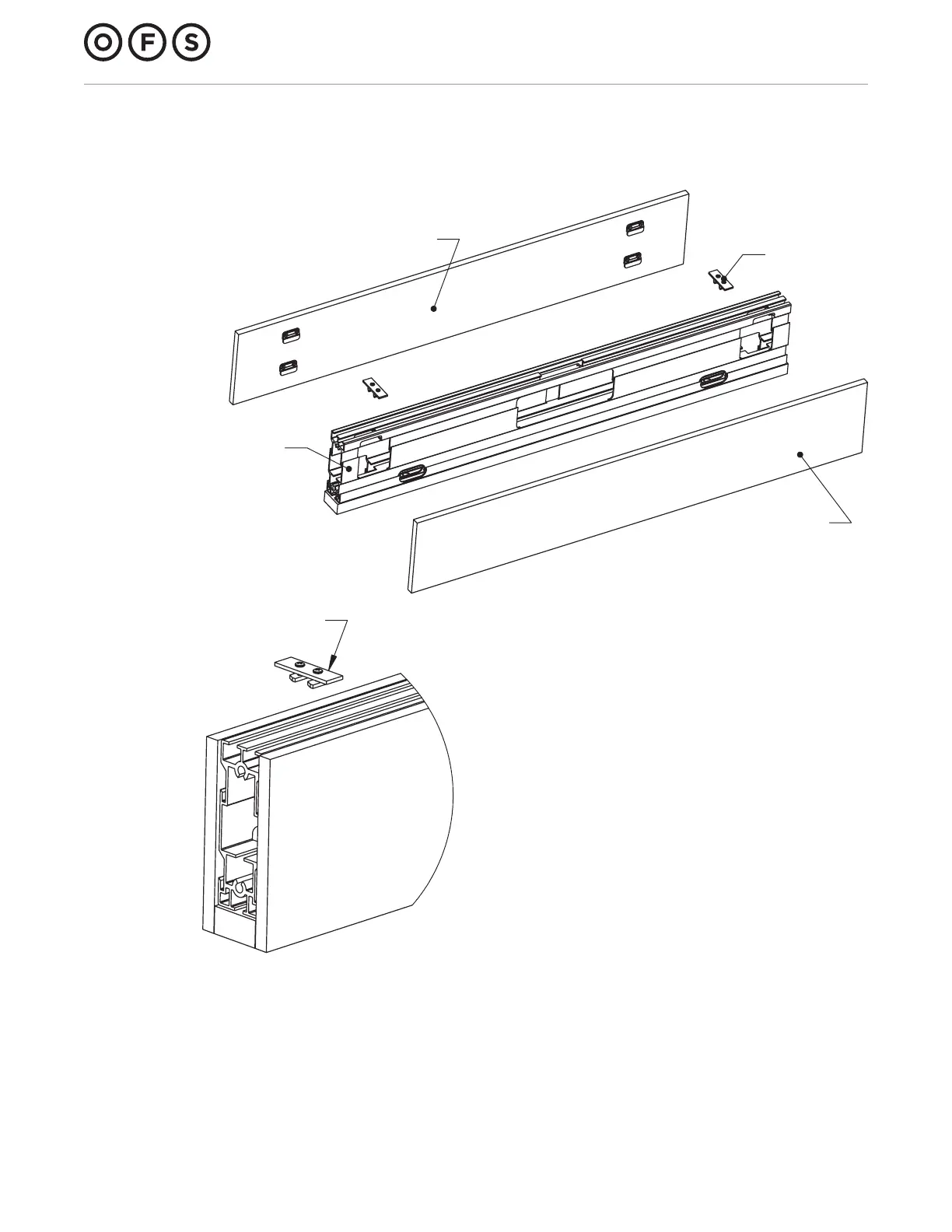 OFS