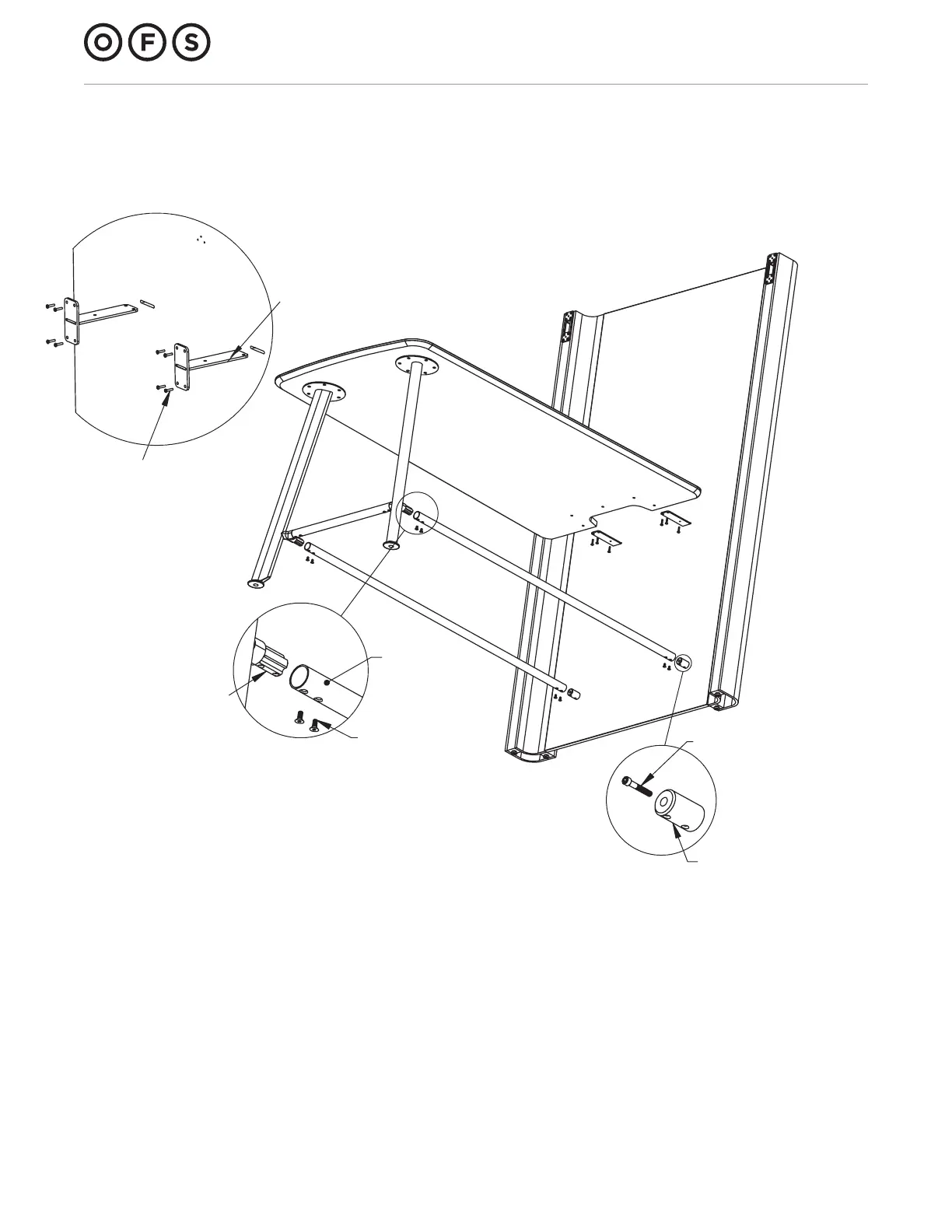 OFS