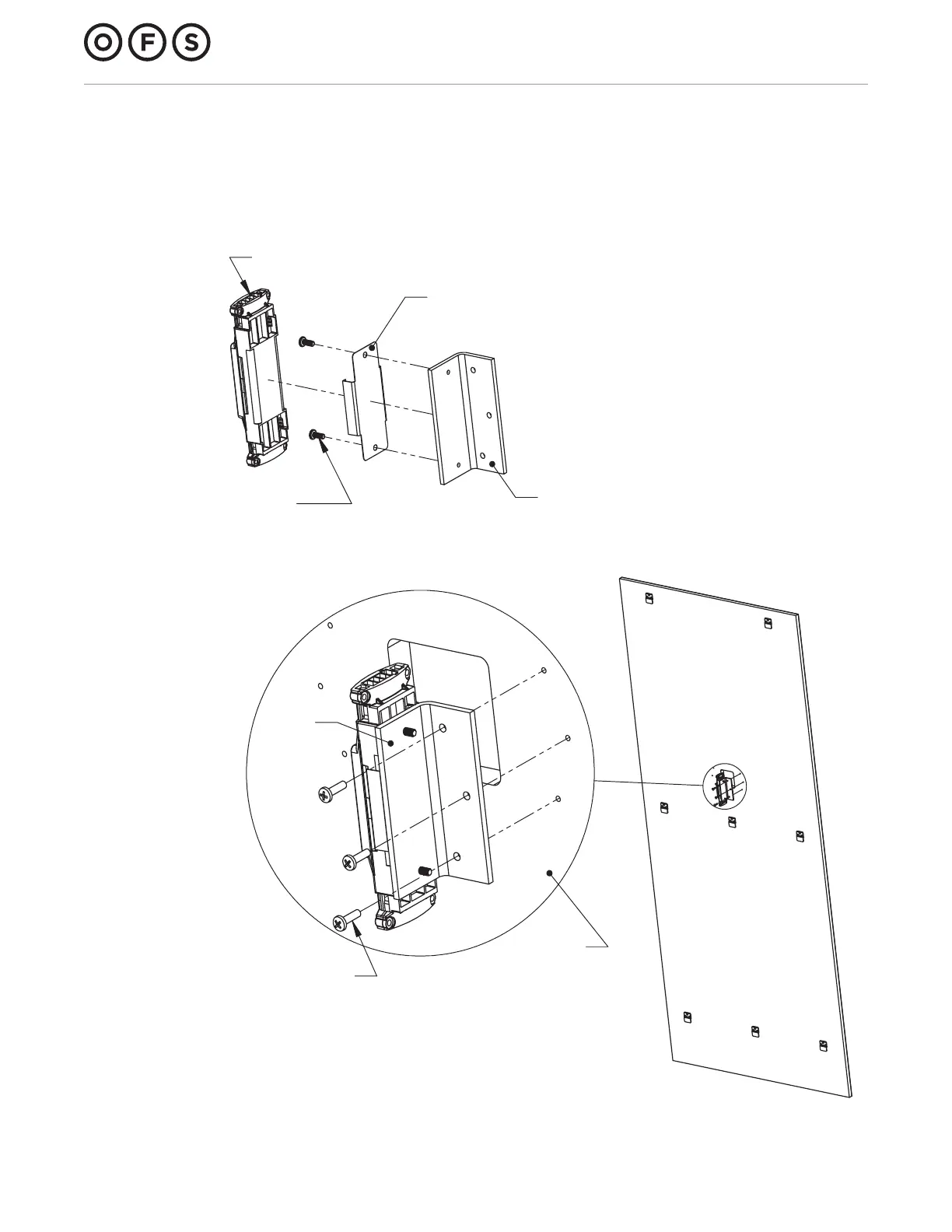 OFS