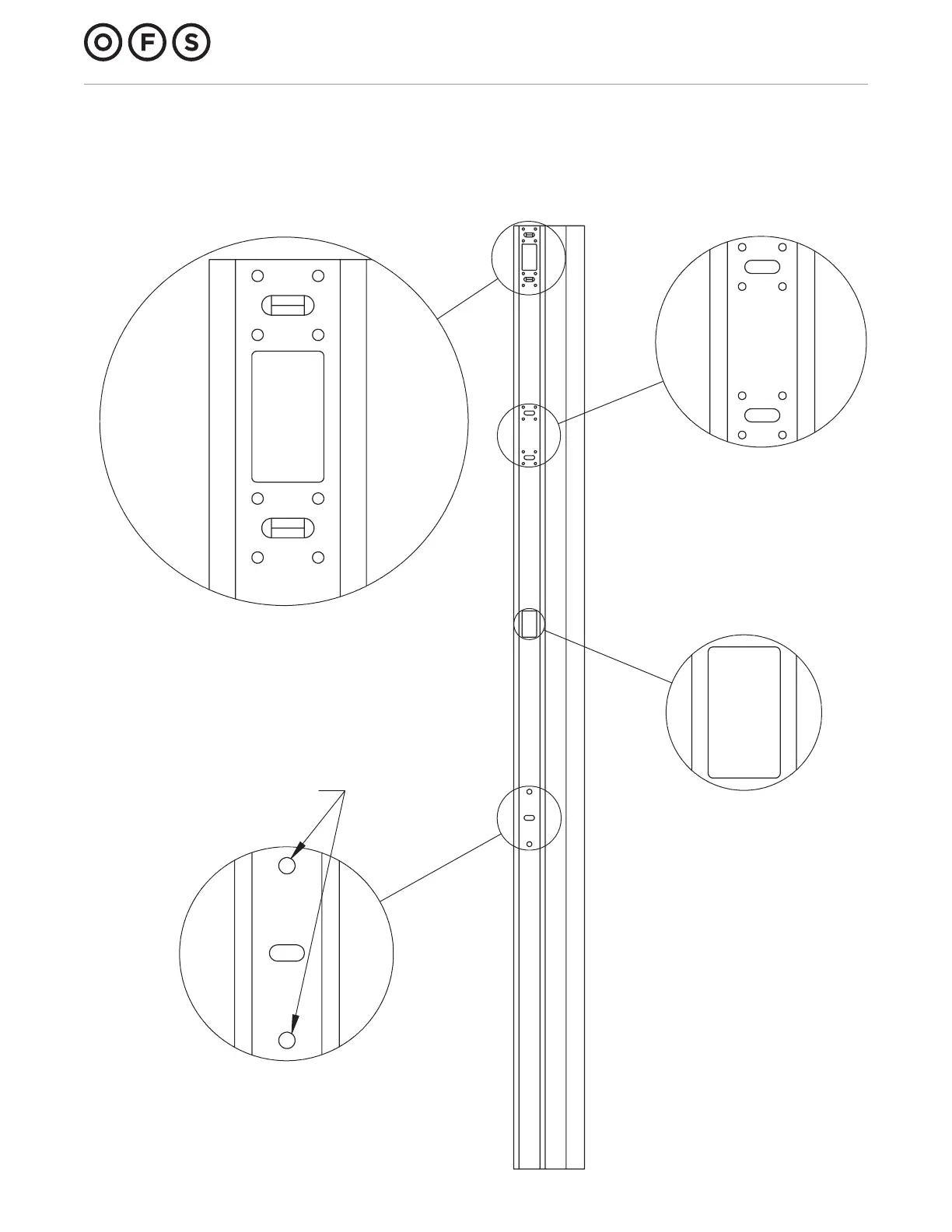 OFS