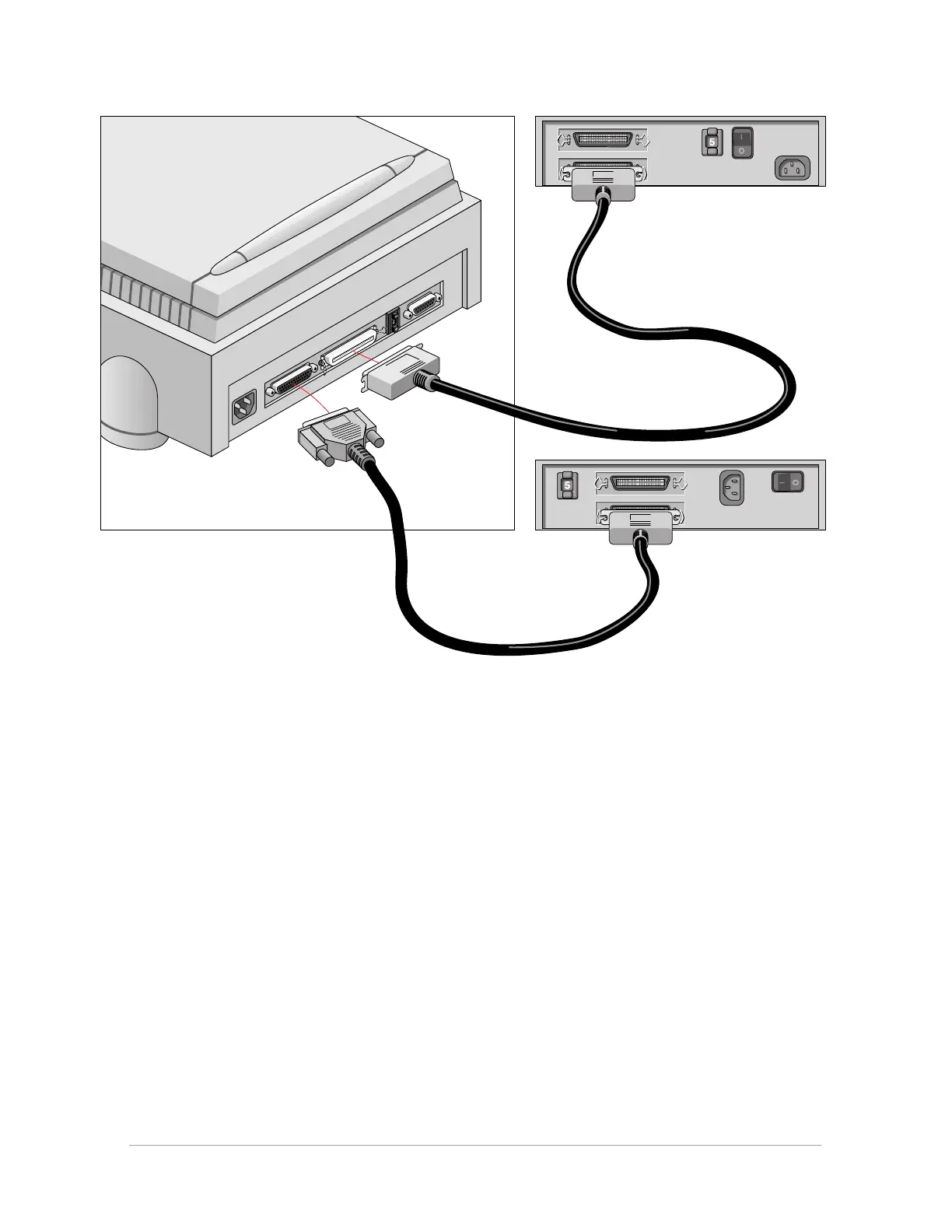 5

5