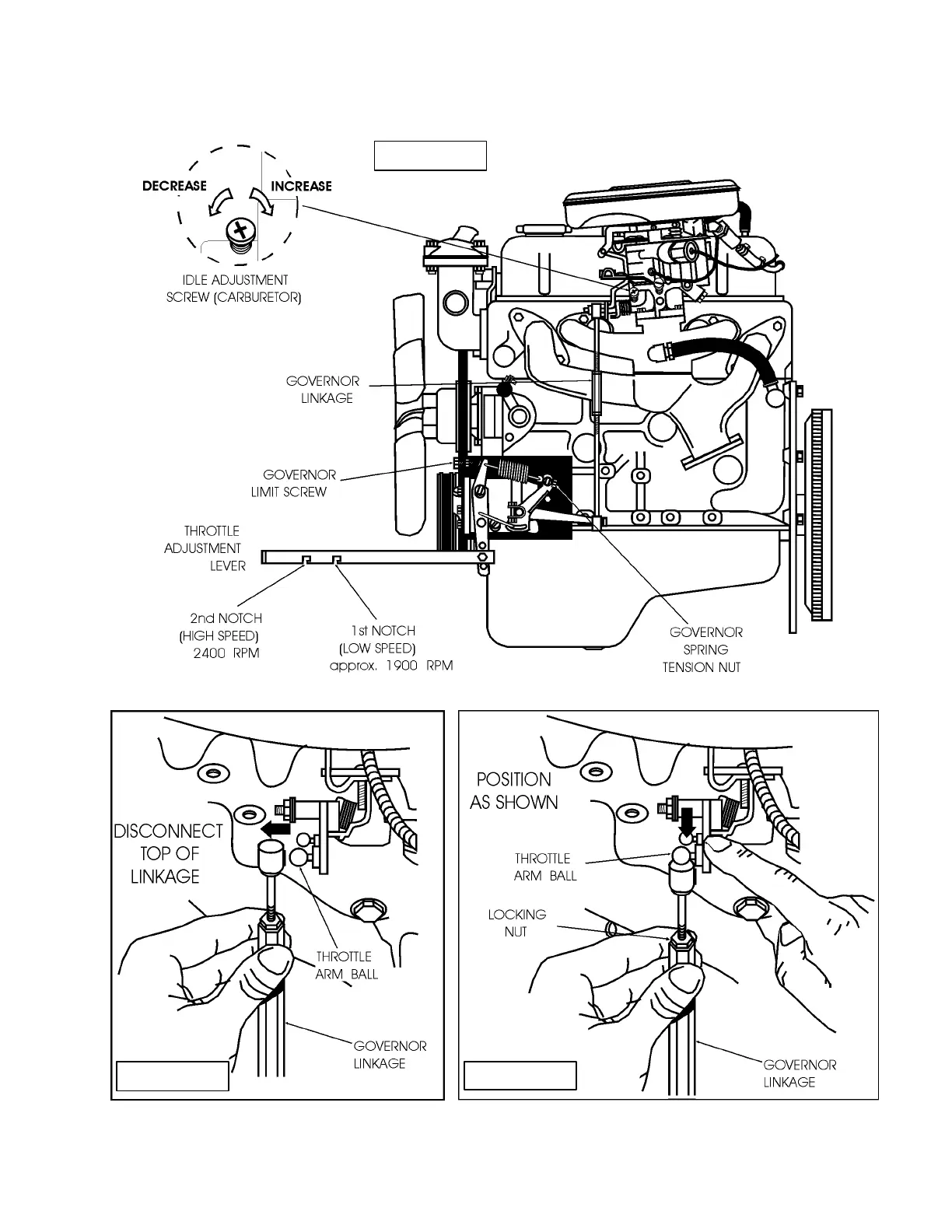 DECREASE INCREASE

IDLE ADJUSTMENT SCREW (CARBURETOR)

GOVERNOR LINKAGE

GOVERNOR LIMIT SCREW

THROTTLE ADJUSTMENT LEVER

2nd NOTCH (HIGH SPEED) 2400 RPM

1st NOTCH (LOW SPEED) approx. 1900 RPM

GOVERNOR SPRING TENSION NUT

DISCONNECT TOP OF LINKAGE

THROTTLE ARM BALL

GOVERNOR LINKAGE

POSITION AS SHOWN

THROTTLE ARM BALL

LOCKING NUT

GOVERNOR LINKAGE