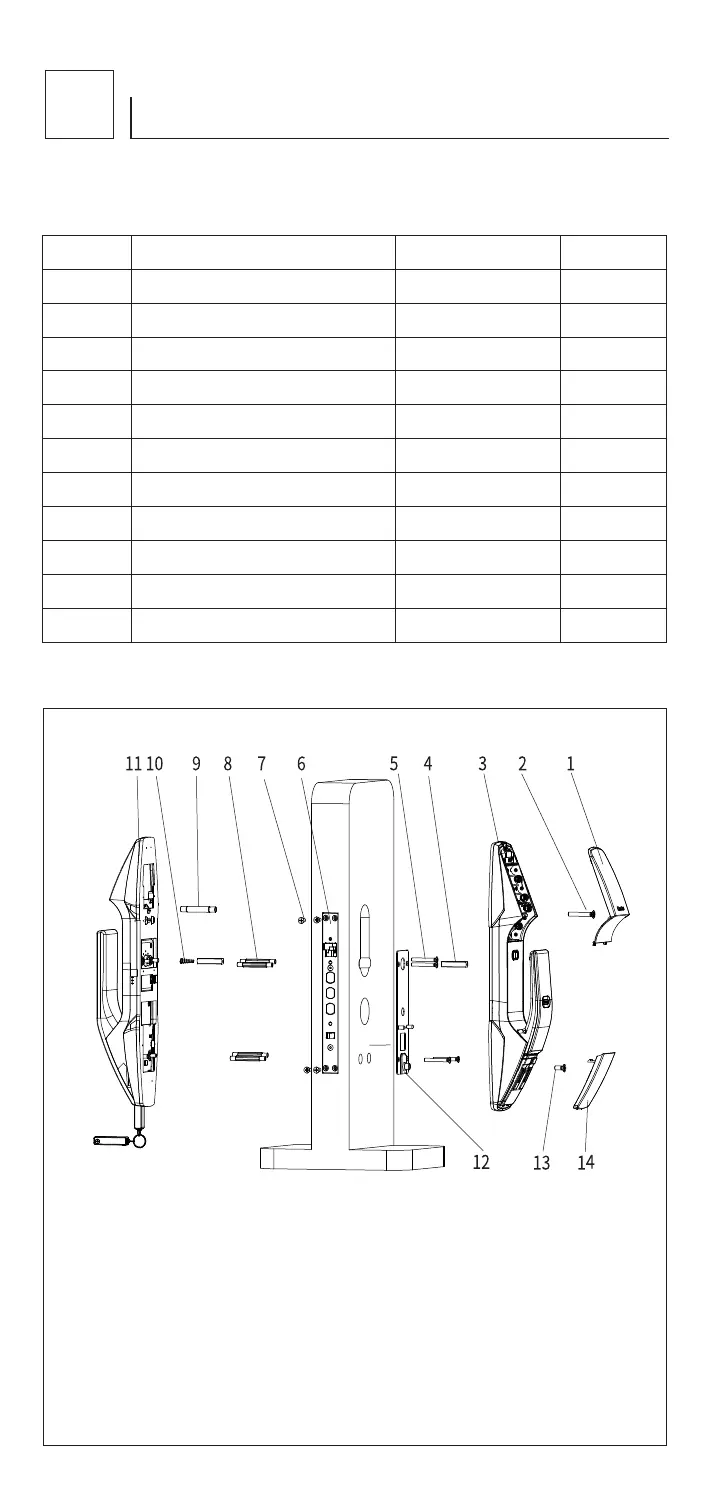 11 10 9 8 7 6 5 4 3 2 1

12 13 14