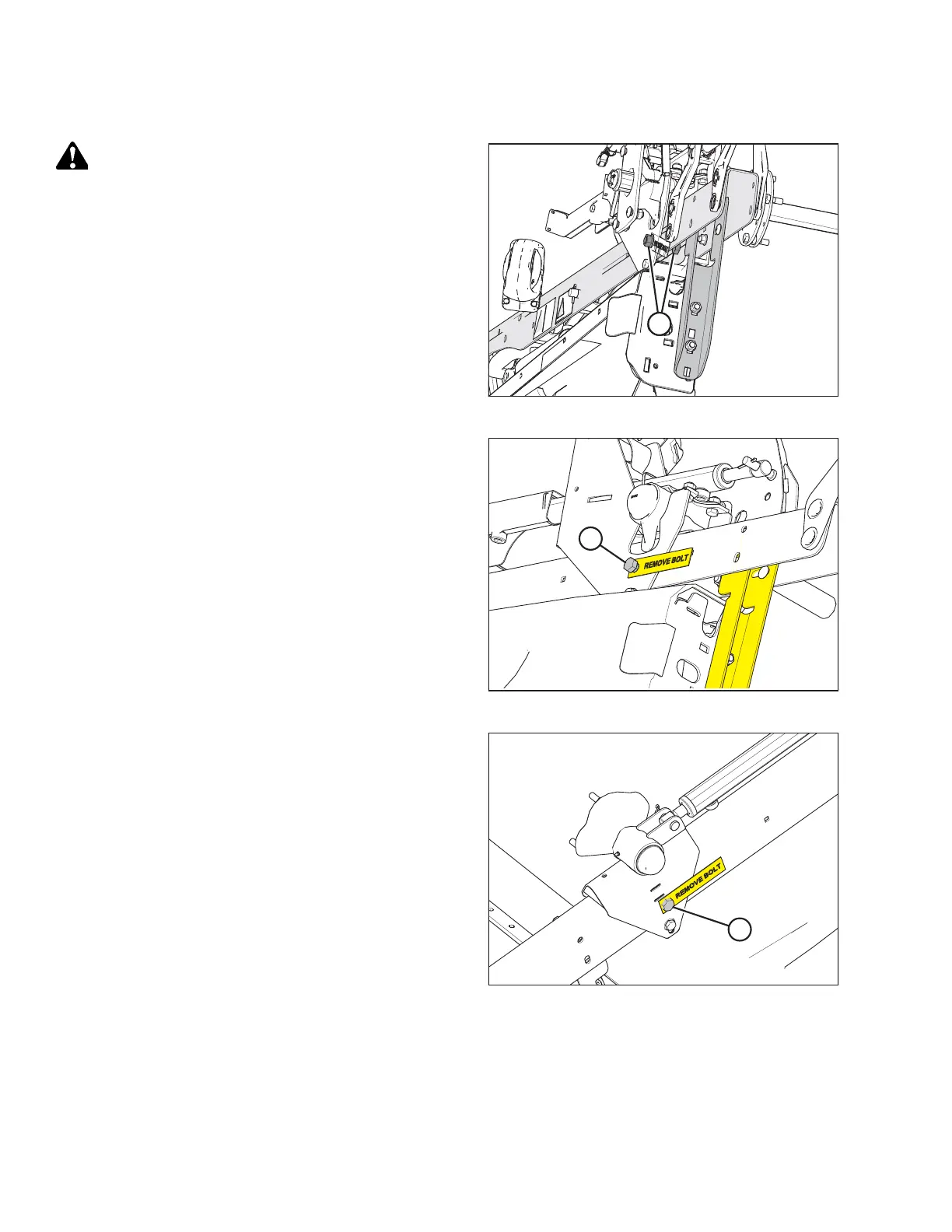 REMOVE BOLT

REMOVE BOLT