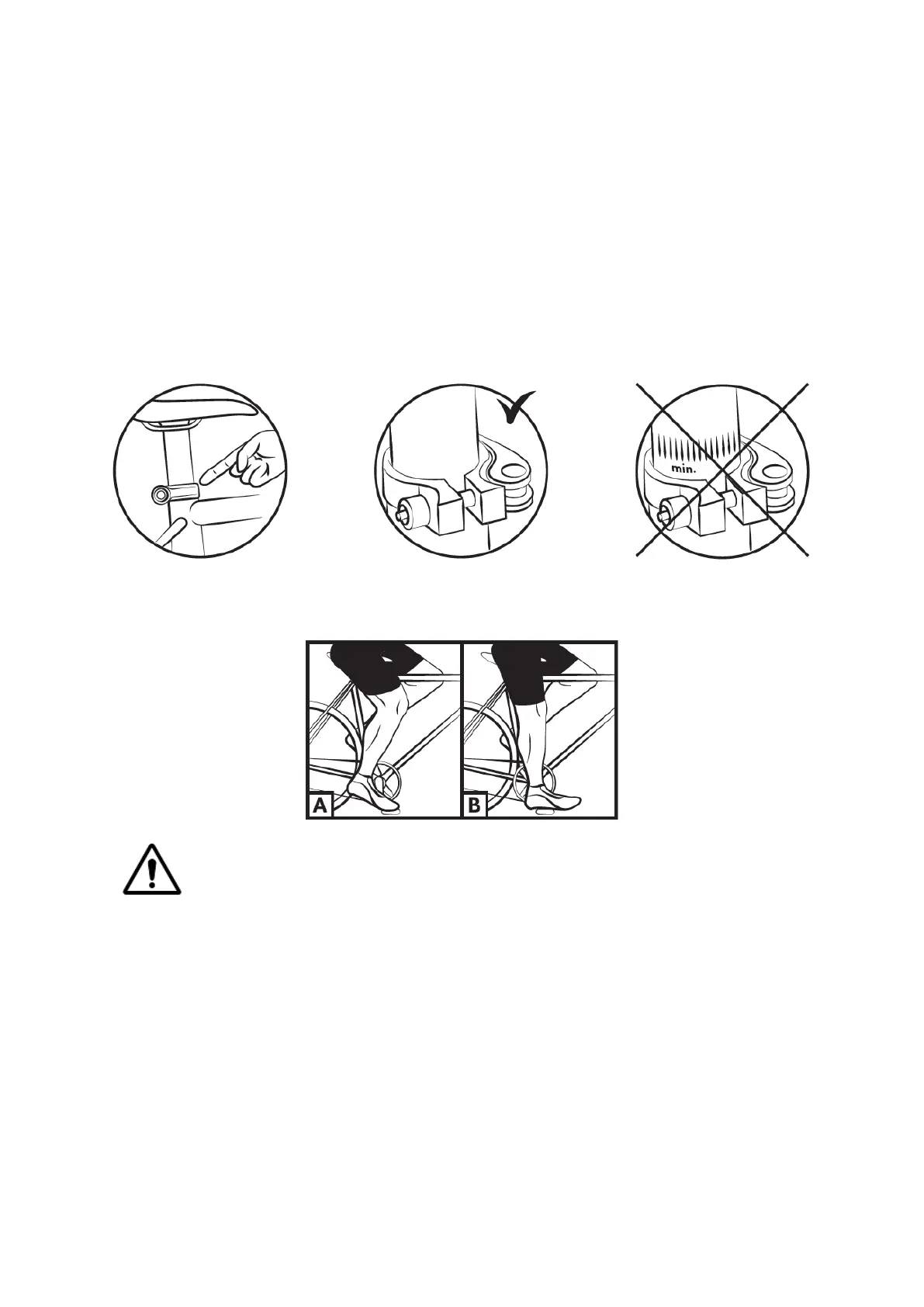 min.

A

B