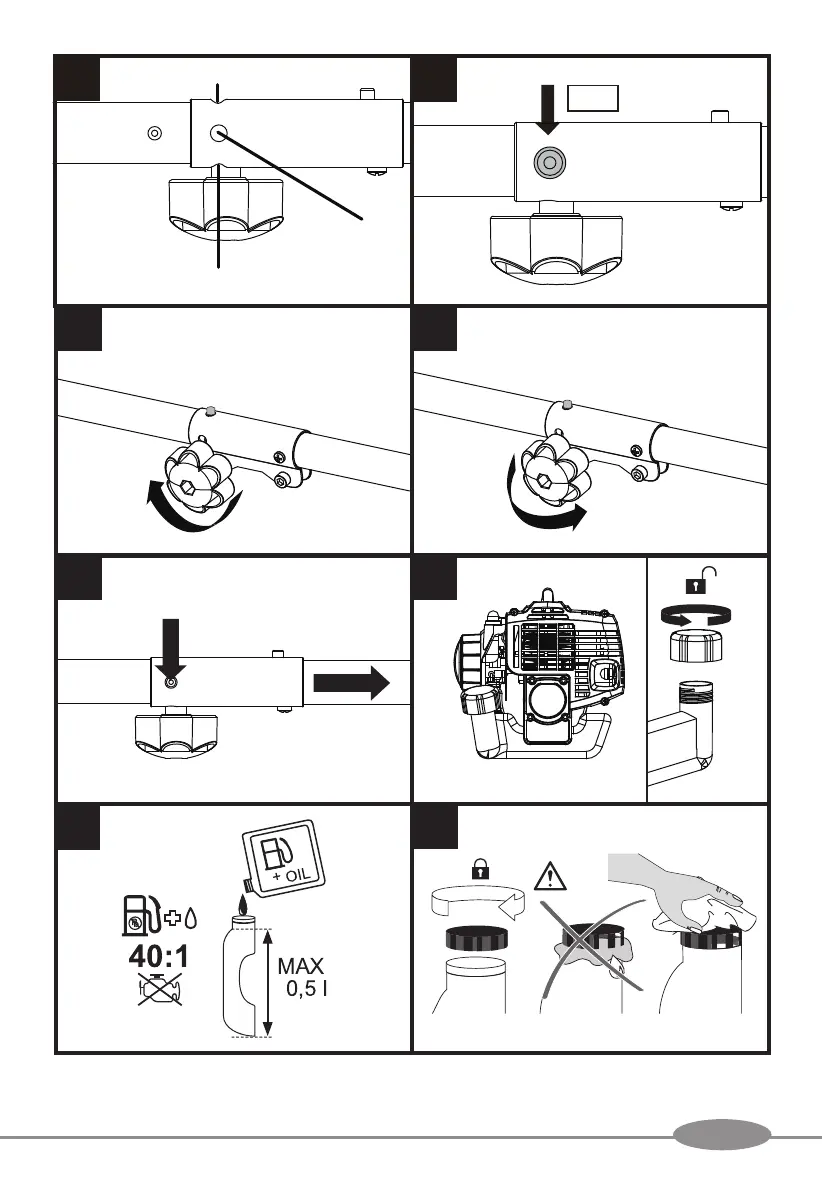 + OIL

40:1

MAX
0,5 l