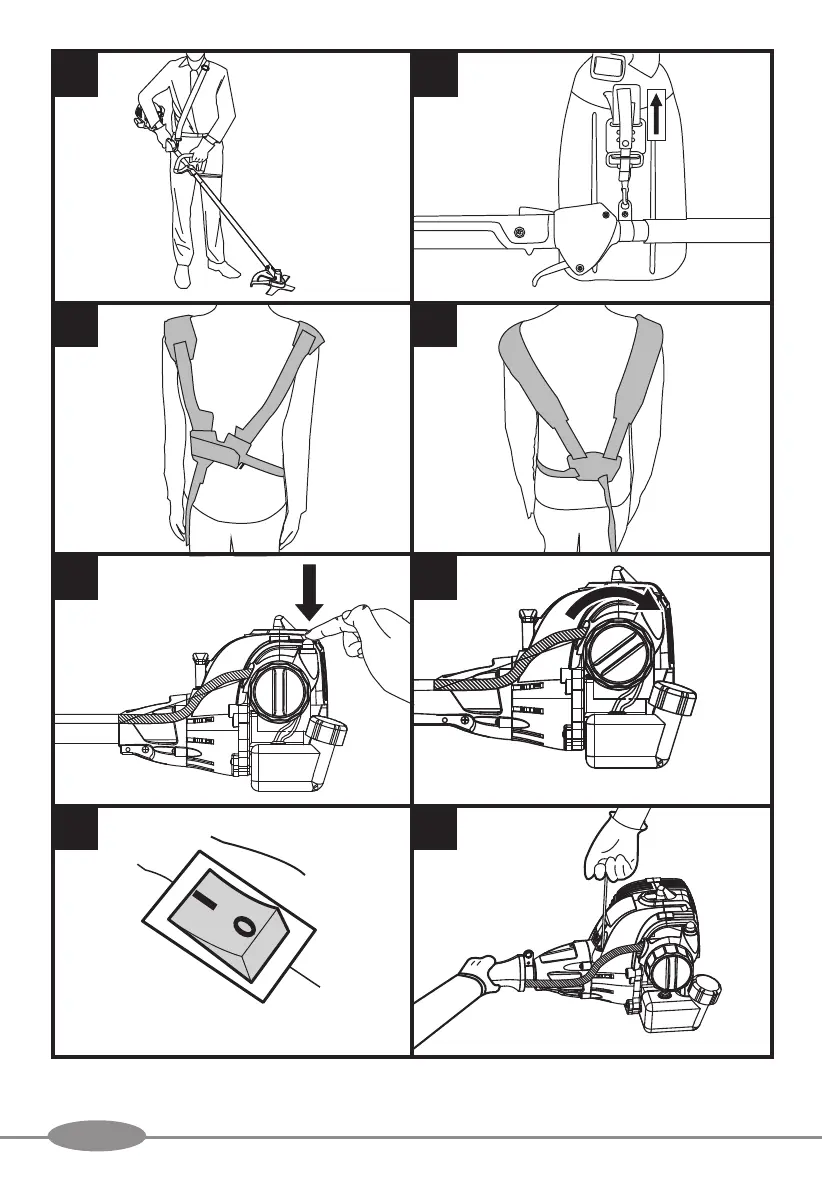 I
O