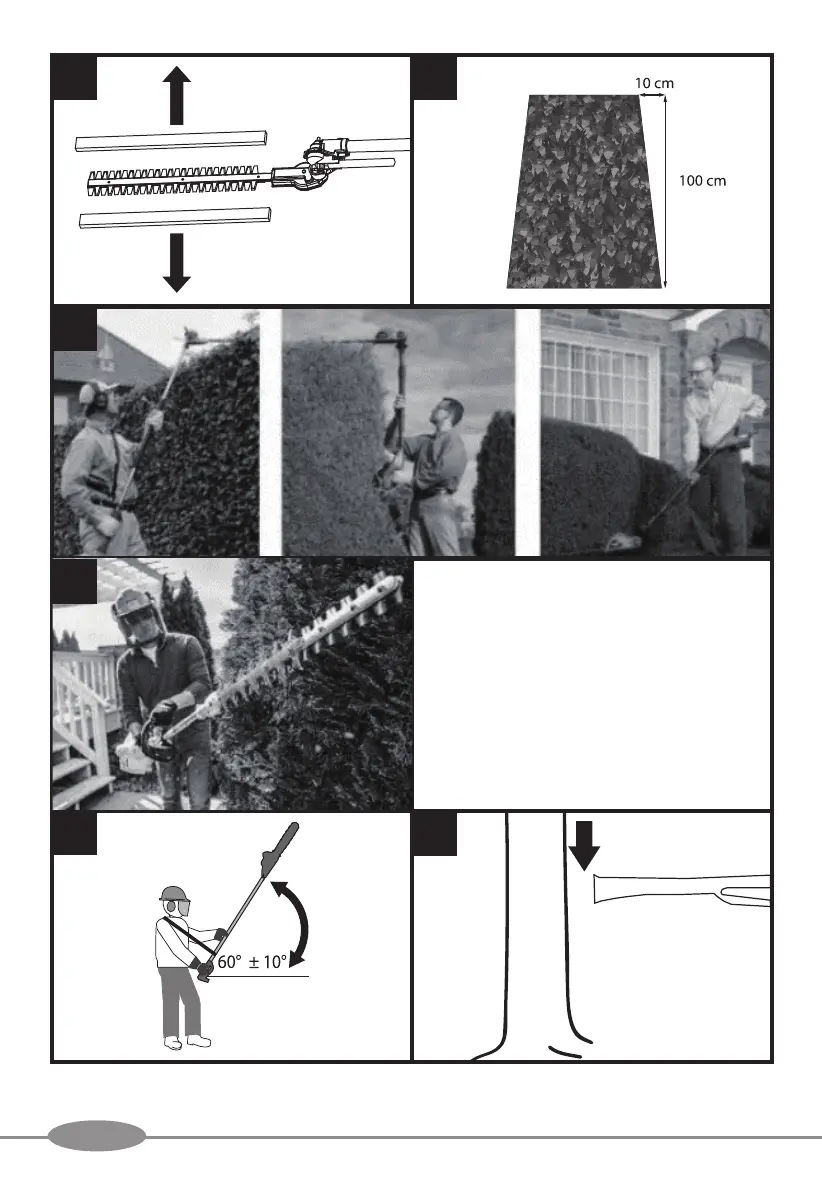 10 cm

100 cm

60° ± 10°