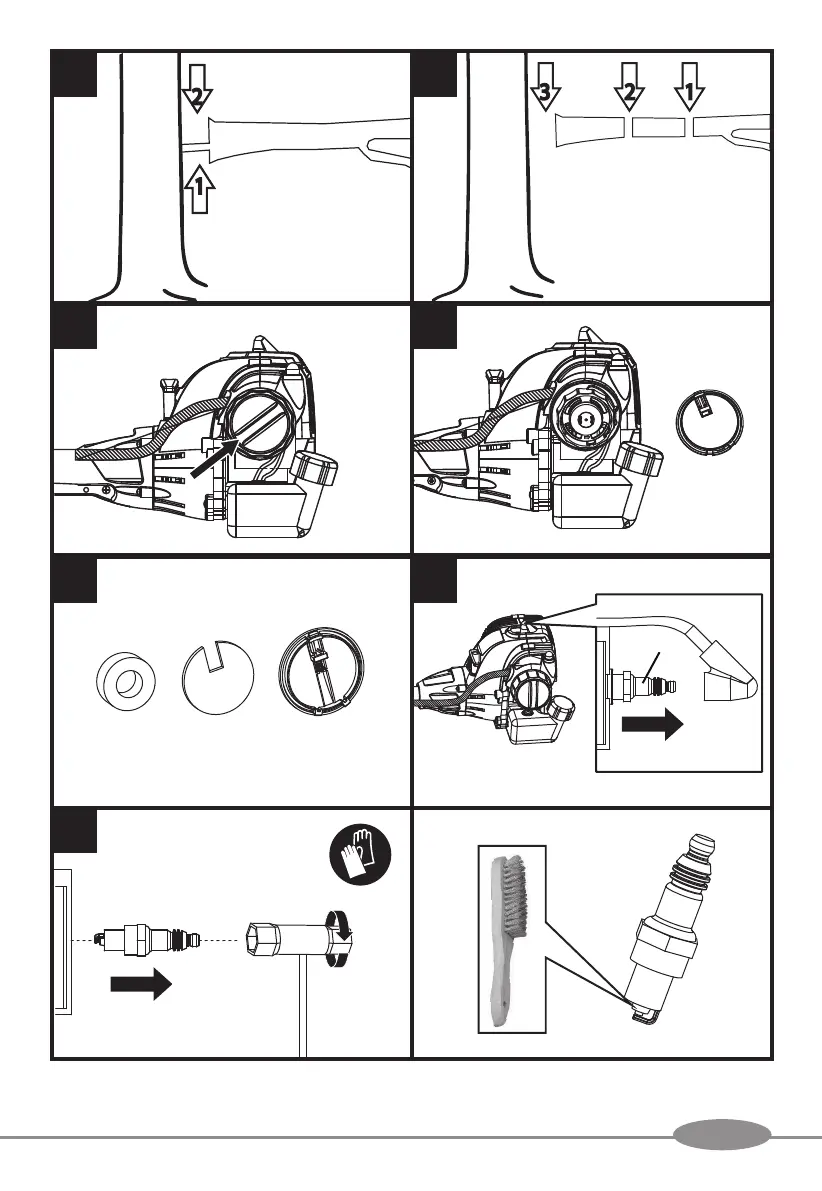 2
1
3
2
1