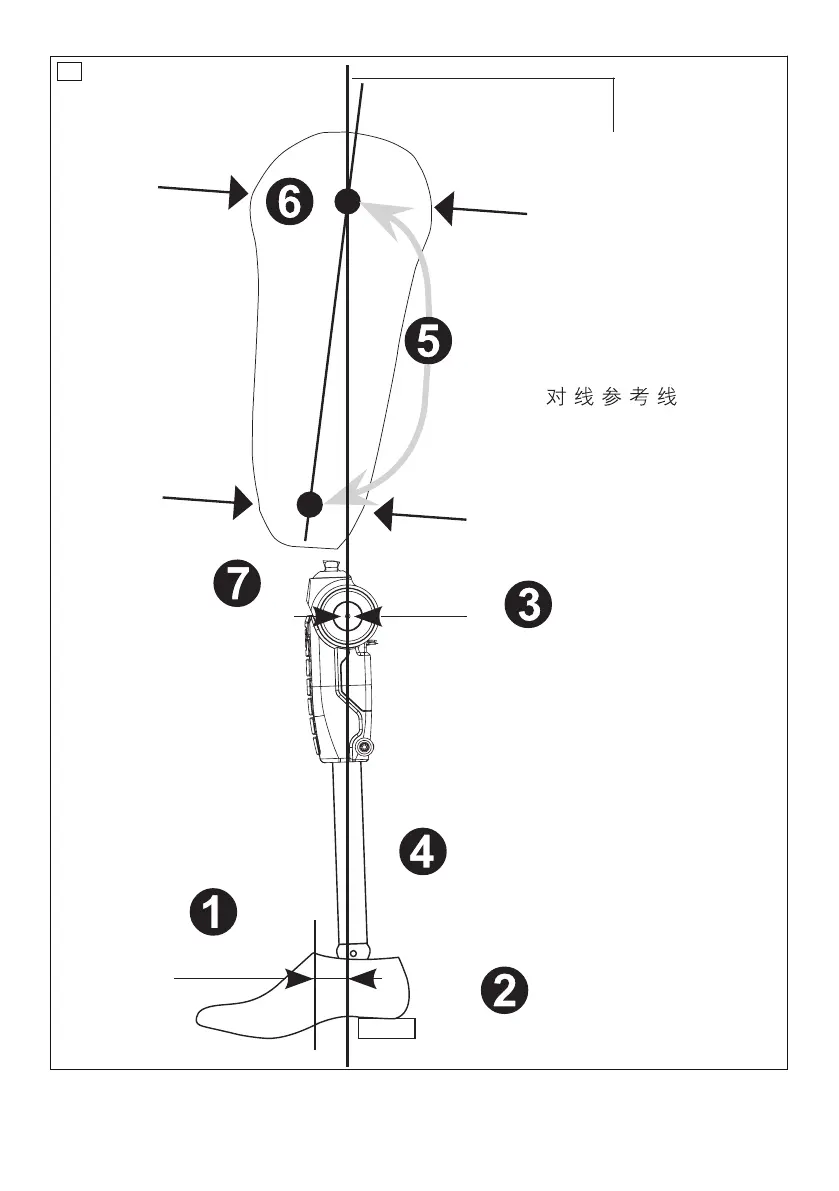 6

5

对线参考线

7

3

4

1

2