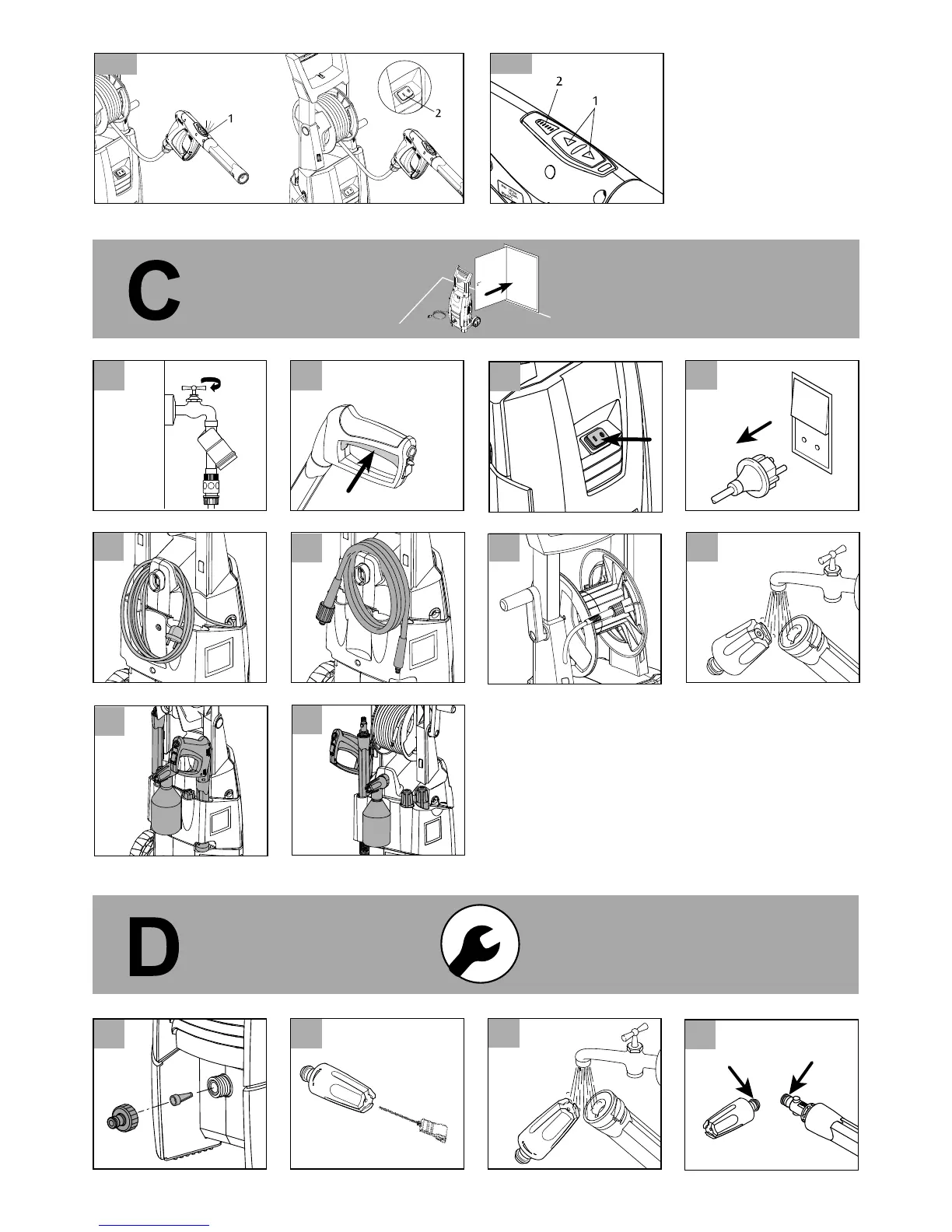 1

2

2

1

C

D