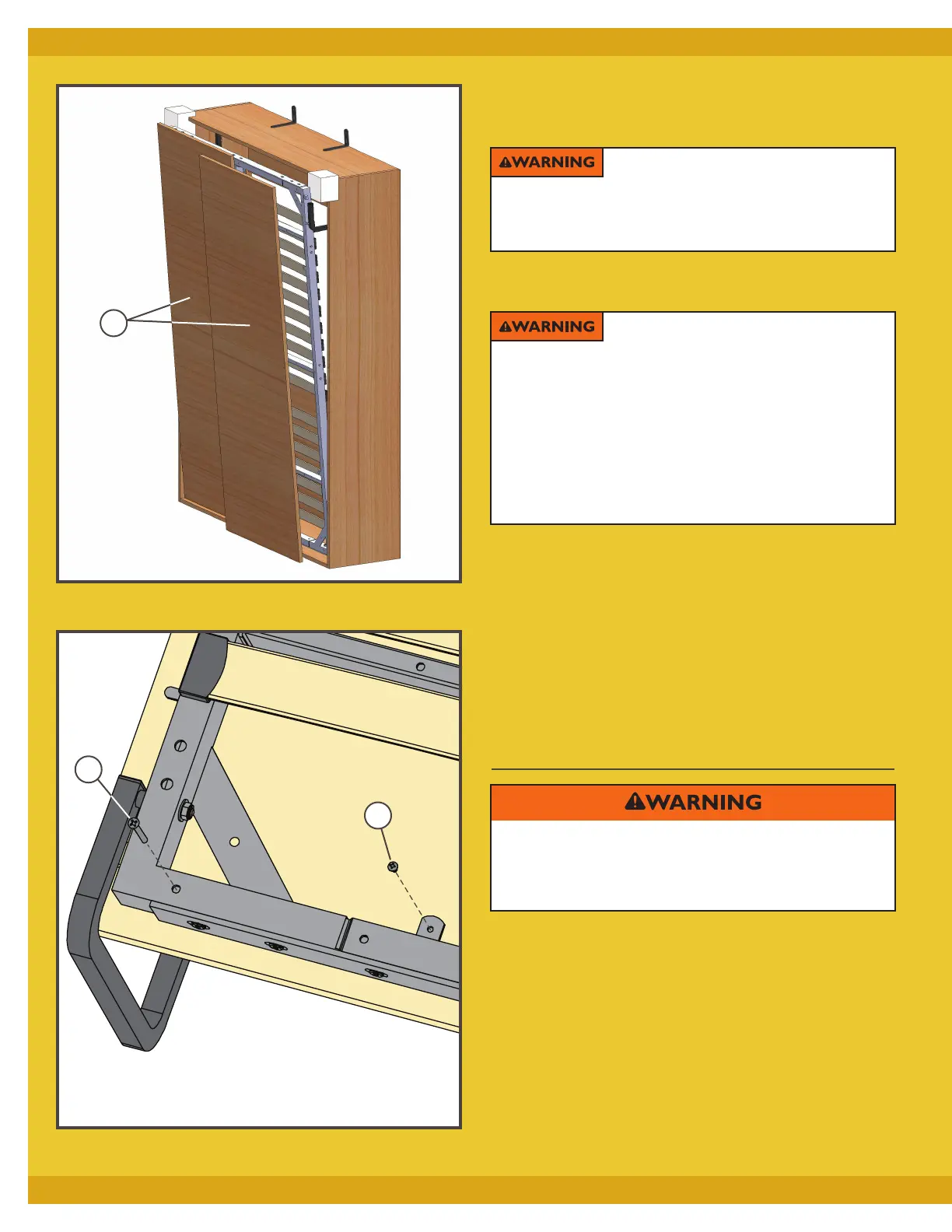 WARNING

WARNING

WARNING