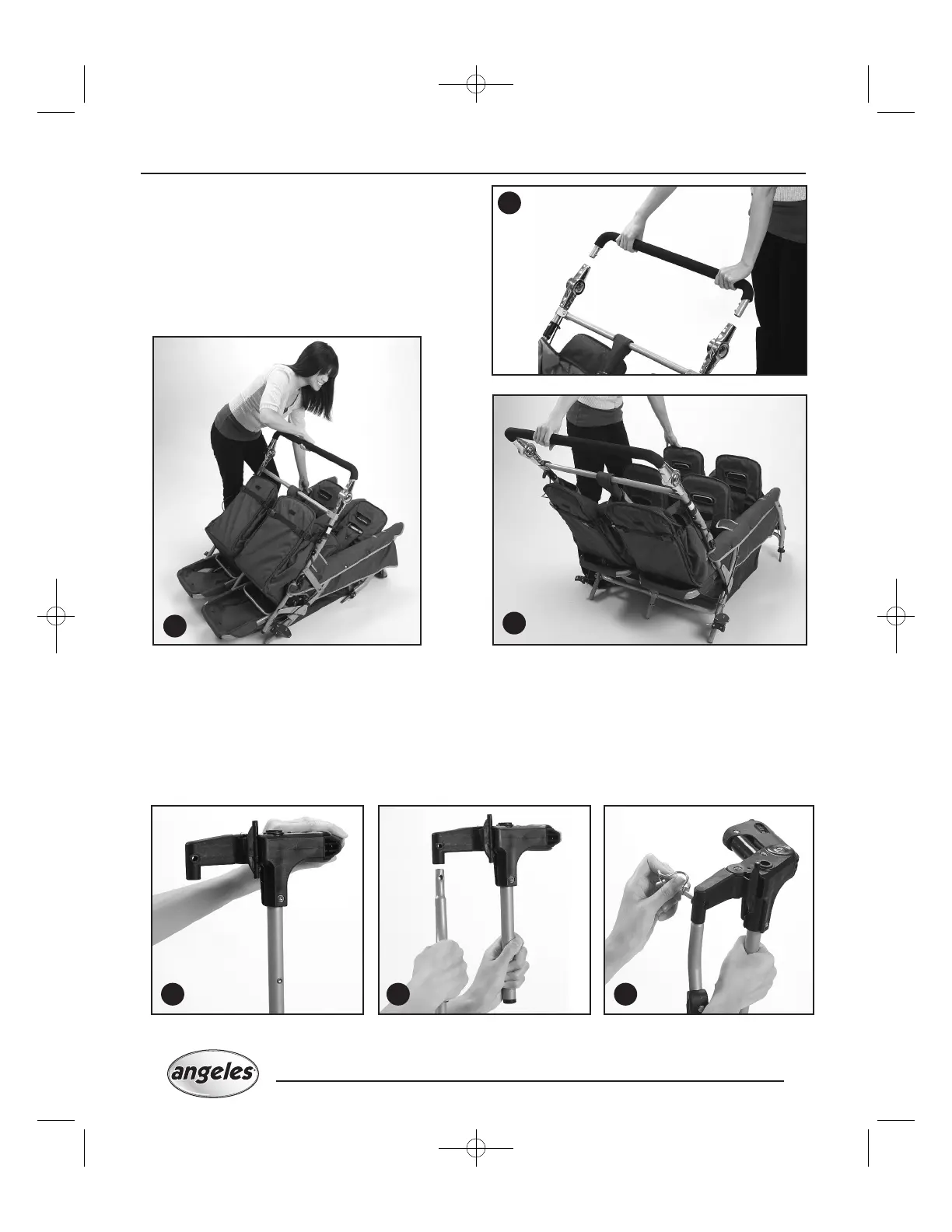 angeles