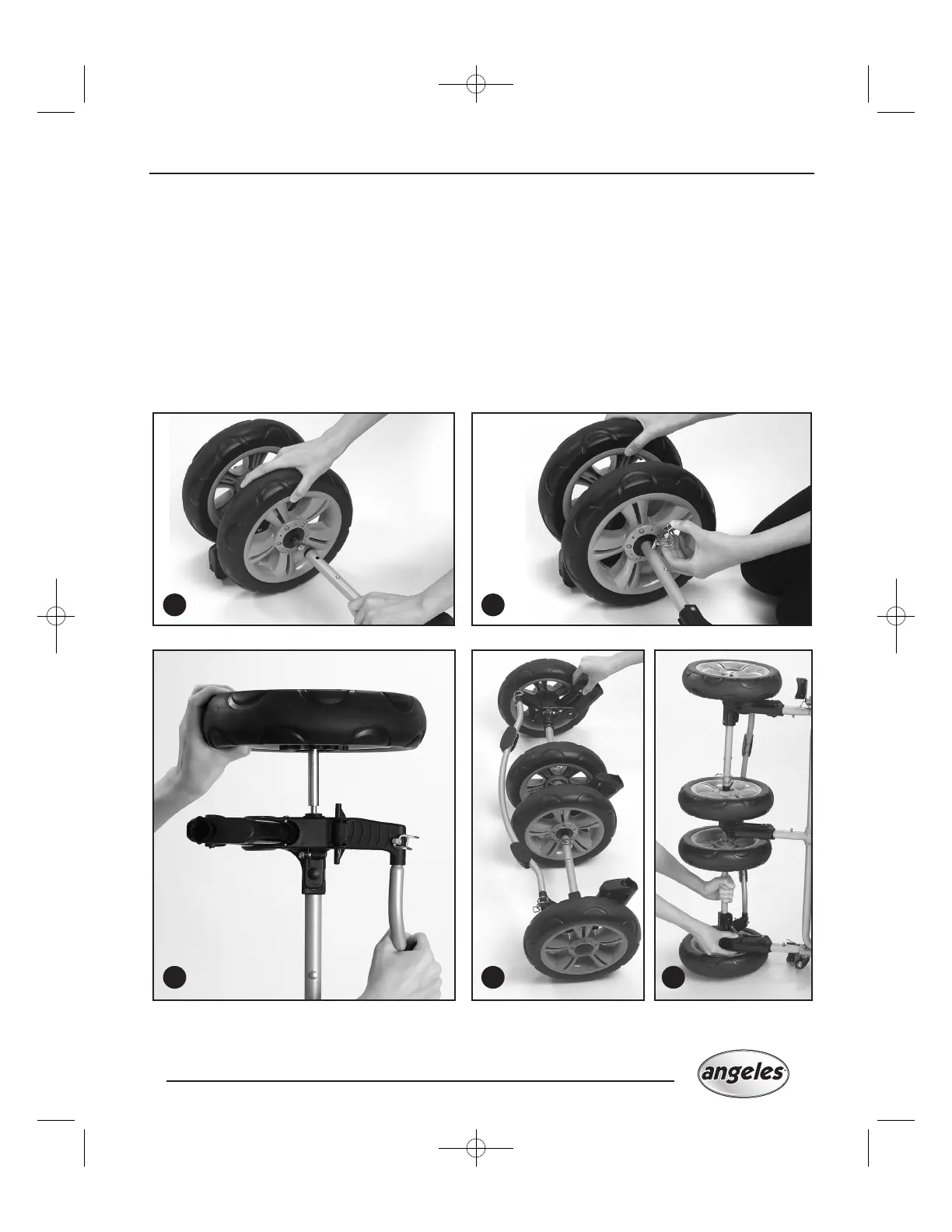 angeles