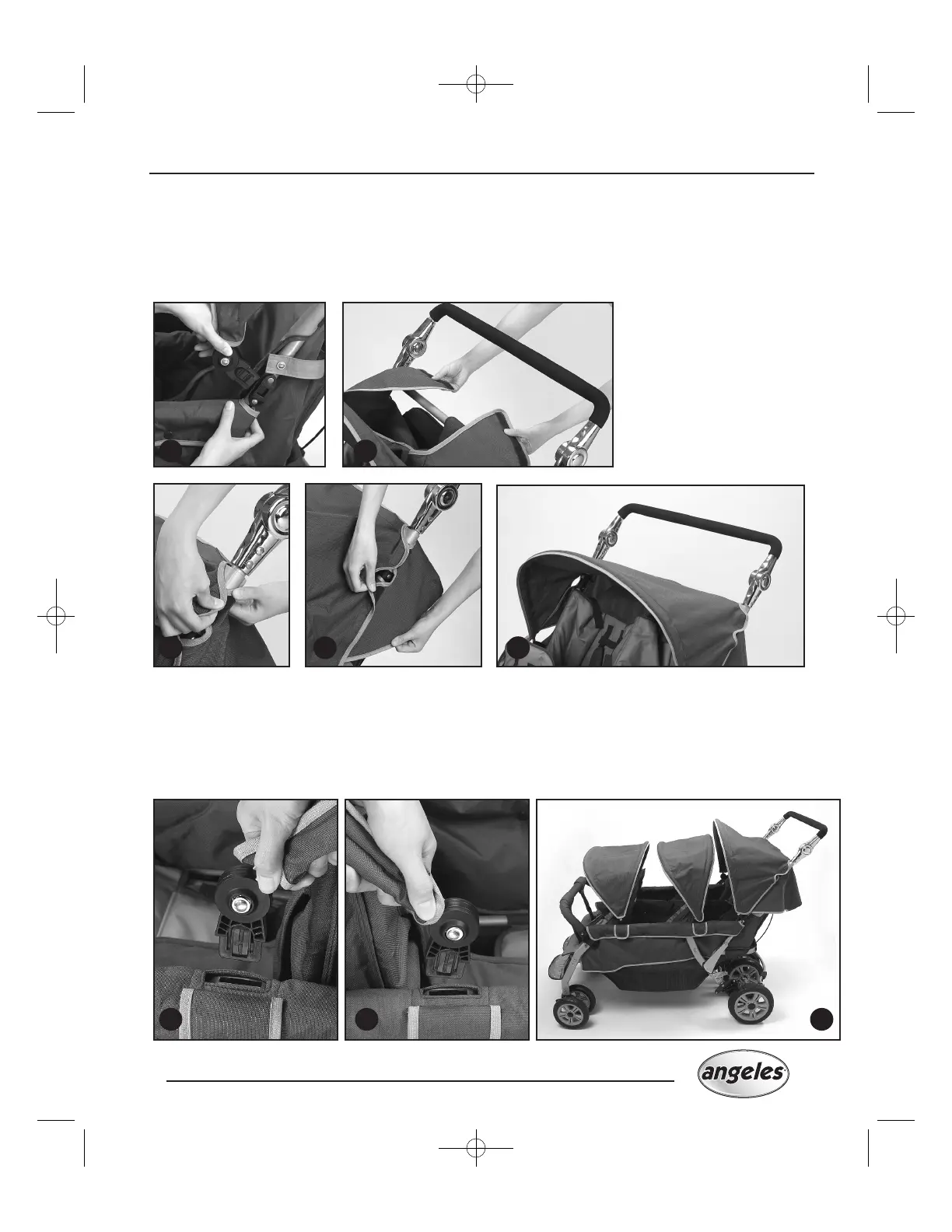 angeles