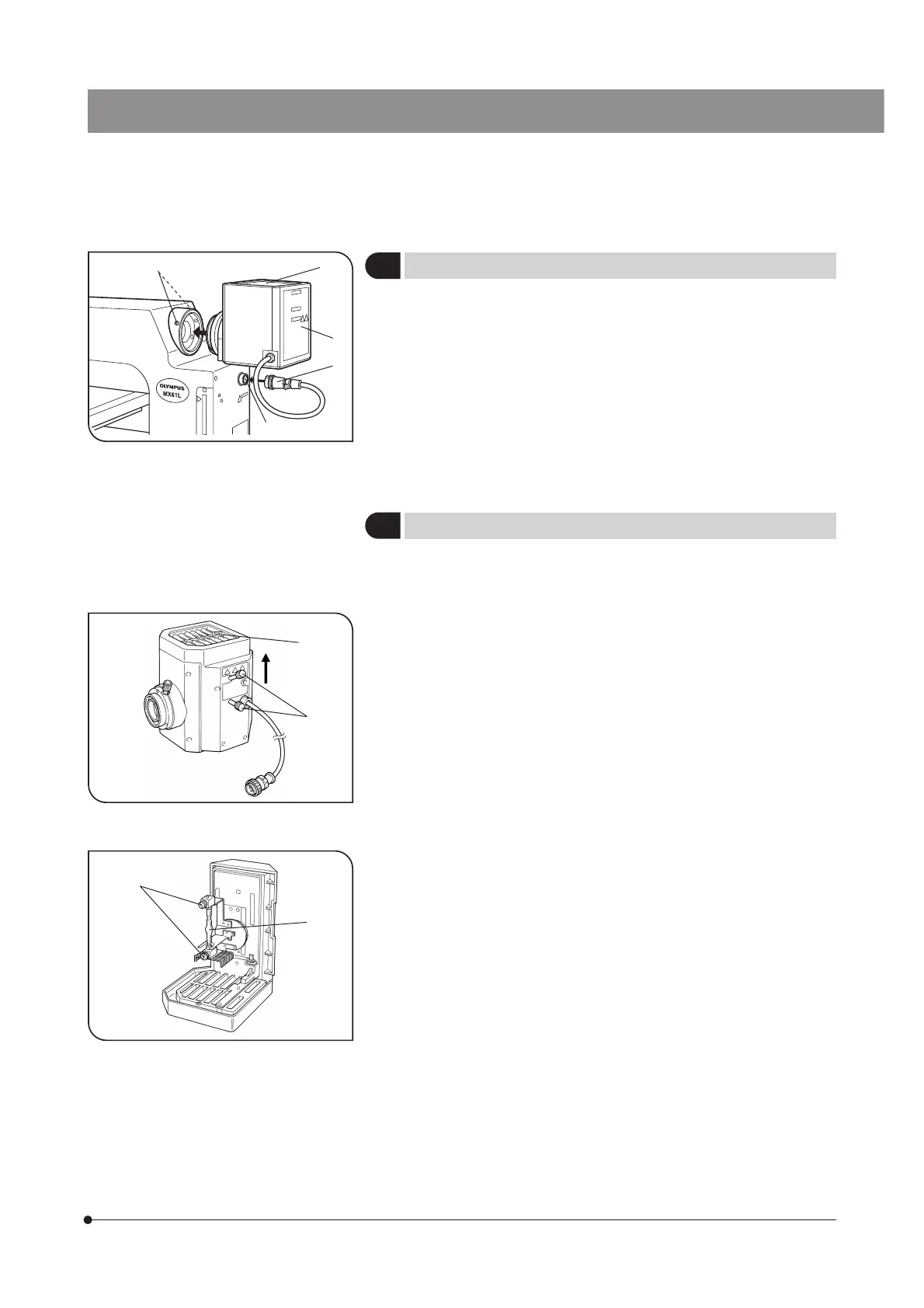 OLYMPUS
MX61L