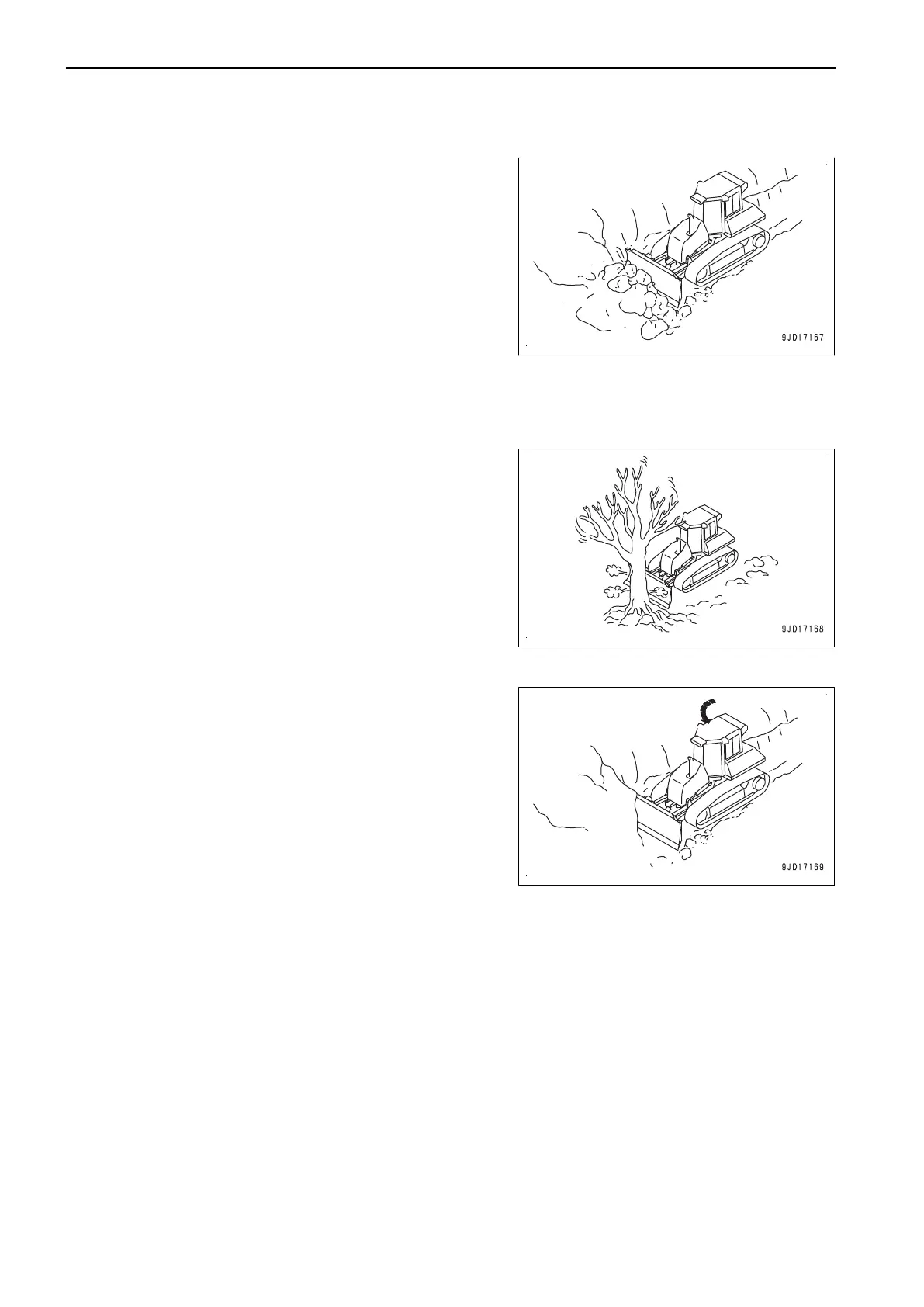 9JD17167

9JD17168

9JD17169