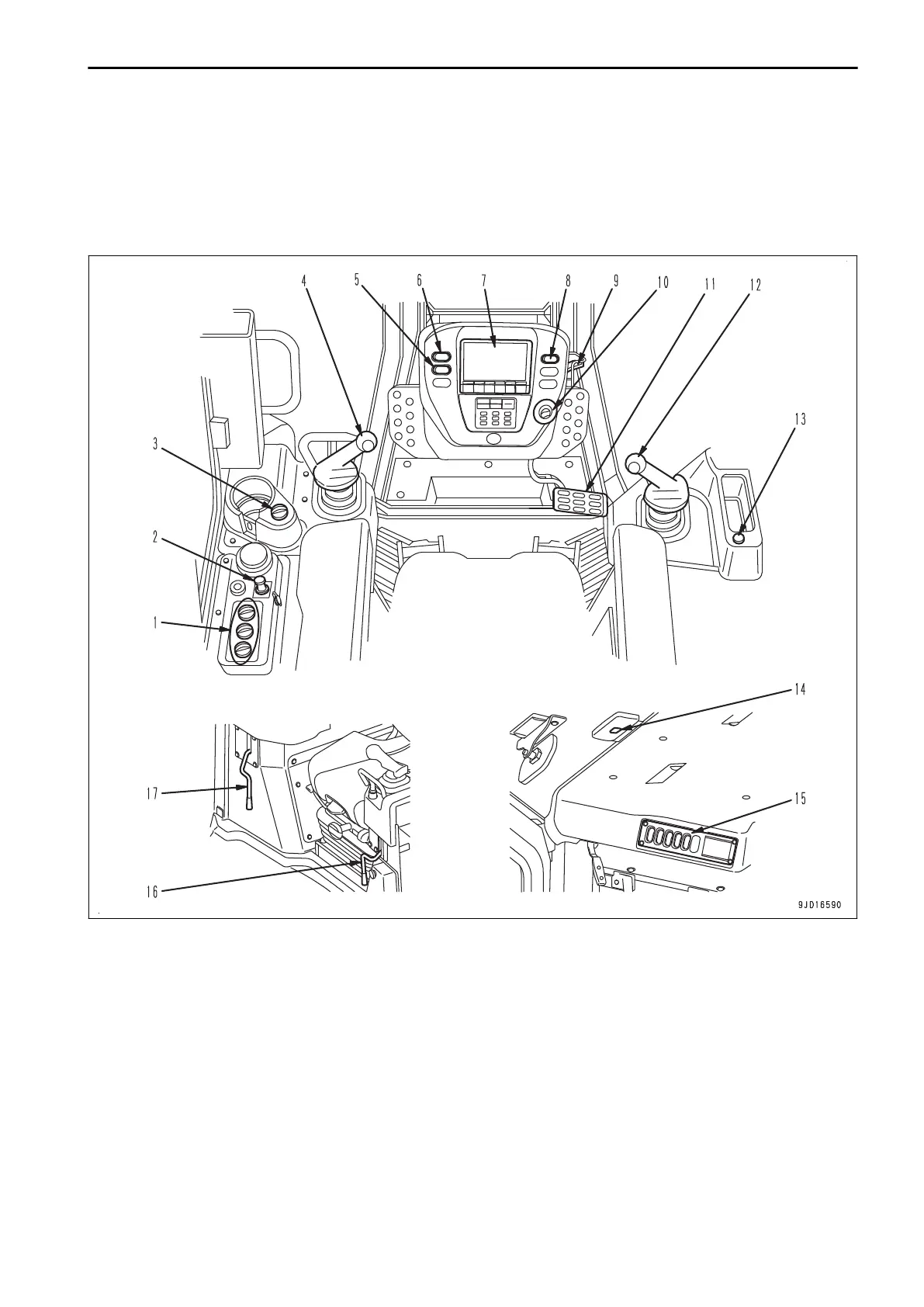 4
5
6
7
8
9
10
11
12
13
3
2
1
14
15
17
16
9JD16590