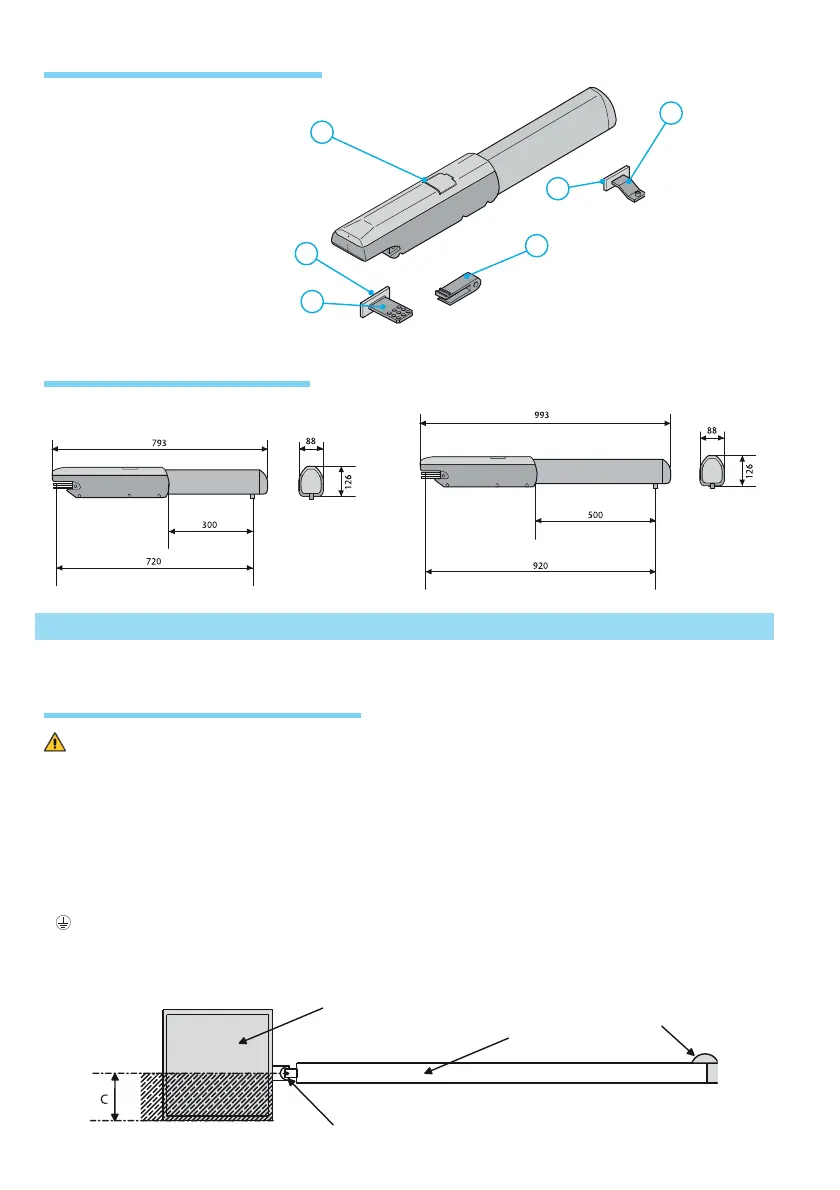 793

88

126

300

720

993

88

126

500

920

C