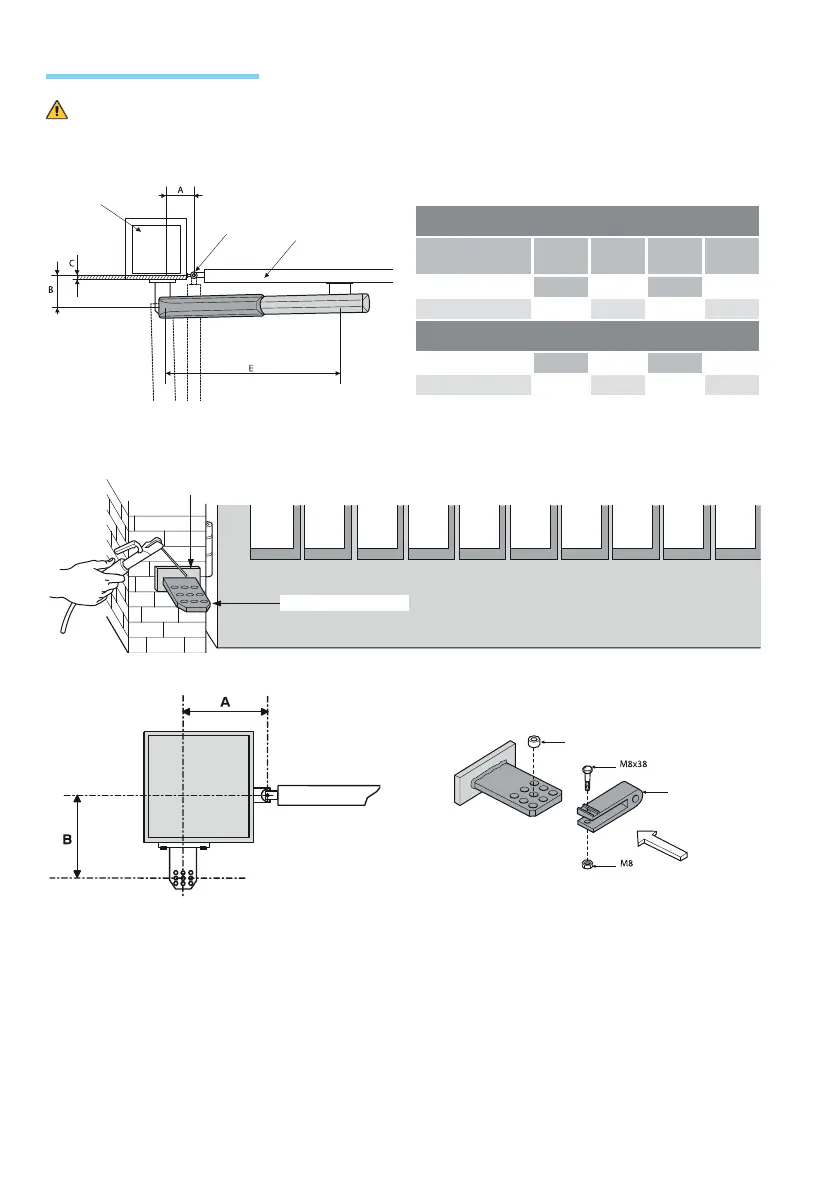 A

C

B

E

A

B

M8x38

M8