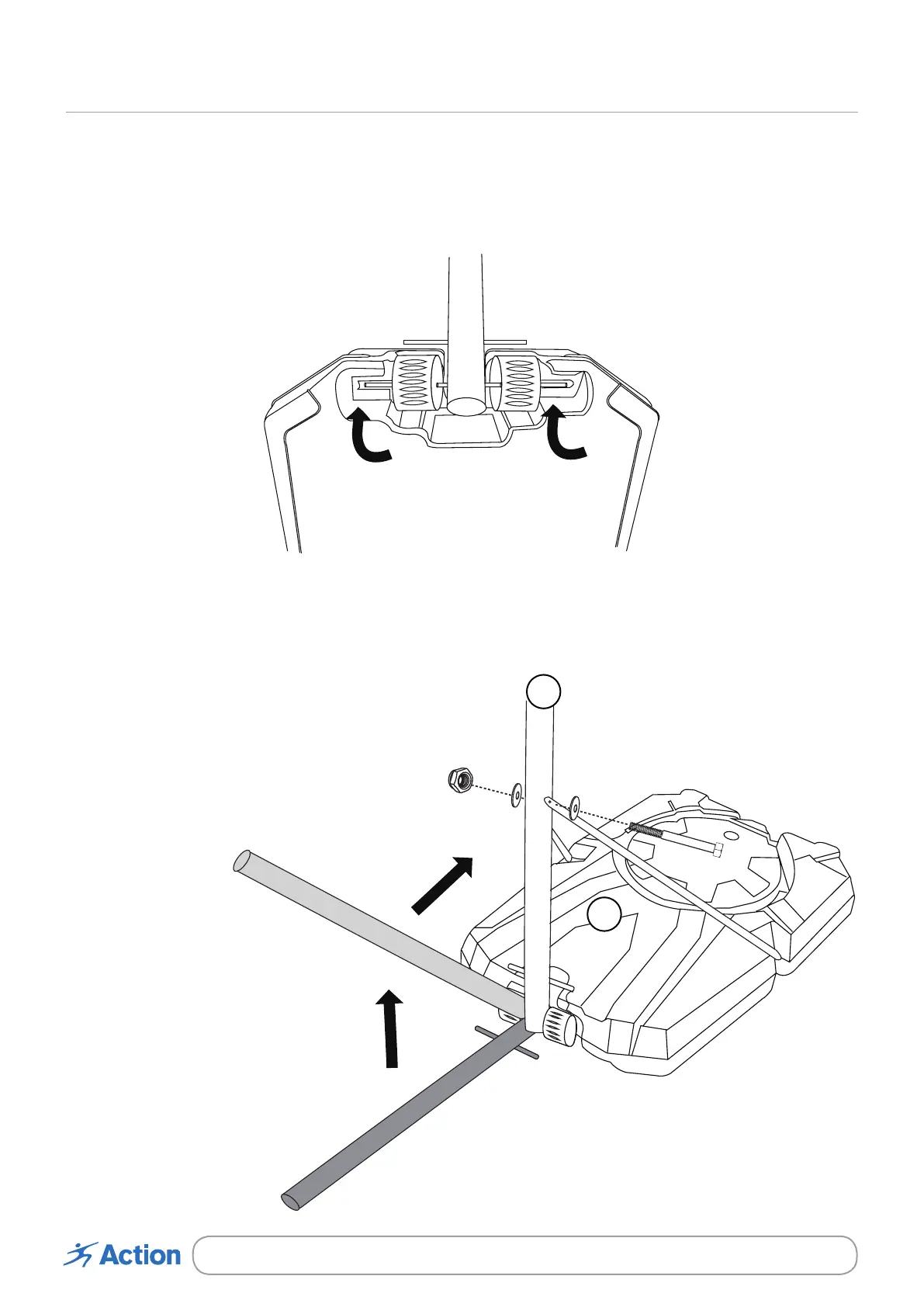 Action