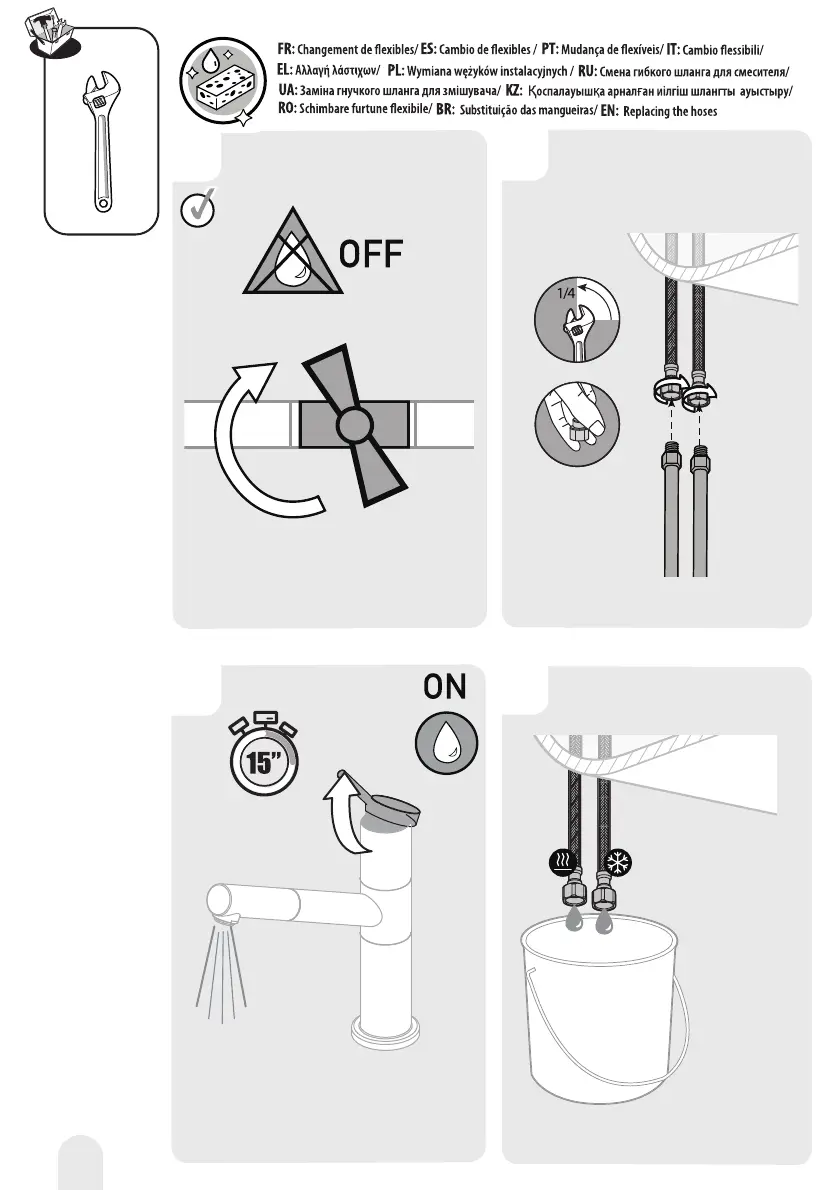 FR: Changement de flexibles/ ES: Cambio de flexibles / PT: Mudança de flexíveis/ IT: Cambio flessibili/ EL: Αλλαγή λάστιχων/ PL: Wymiana wężyków instalacyjnych / RU: Смена гибкого шланга для смесителя/ UA: Заміна гнучкого шланга для змішувача/ KZ: Қоспалауышқа арналған иілгіш шлангты ауыстыру/ RO: Schimbare furtune flexibile/ BR: Substituição das mangueiras/ EN: Replacing the hoses

OFF

1/4

ON

15"