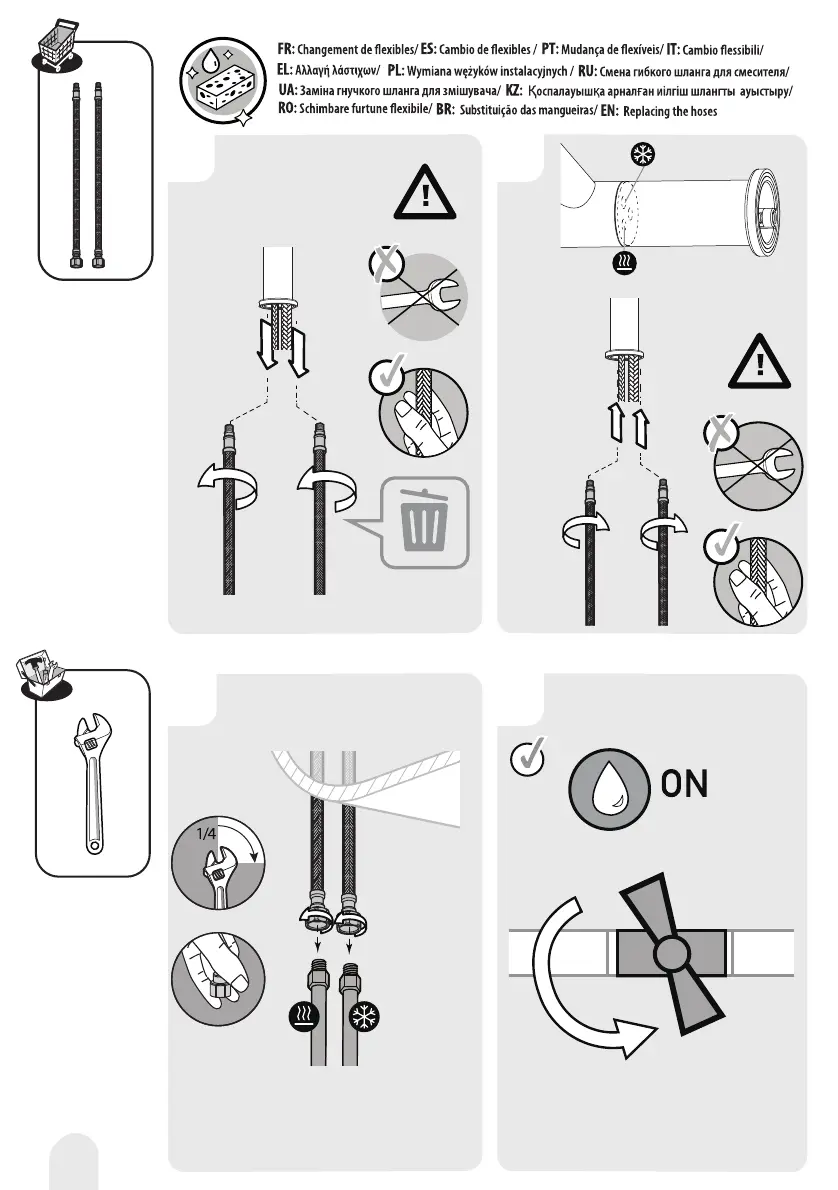 FR: Changement de flexibles/ ES: Cambio de flexibles / PT: Mudança de flexíveis/ IT: Cambio flessibili/ EL: Αλλαγή λάστιχων/ PL: Wymiana wężyków instalacyjnych / RU: Смена гибкого шланга для смесителя/ UA: Заміна гнучкого шланга для змішувача/ KZ: Қоспалауышқа арналған иілгіш шлангты ауыстыру/ RO: Schimbare furtune flexibile/ BR: Substituição das mangueiras/ EN: Replacing the hoses

1/4

ON