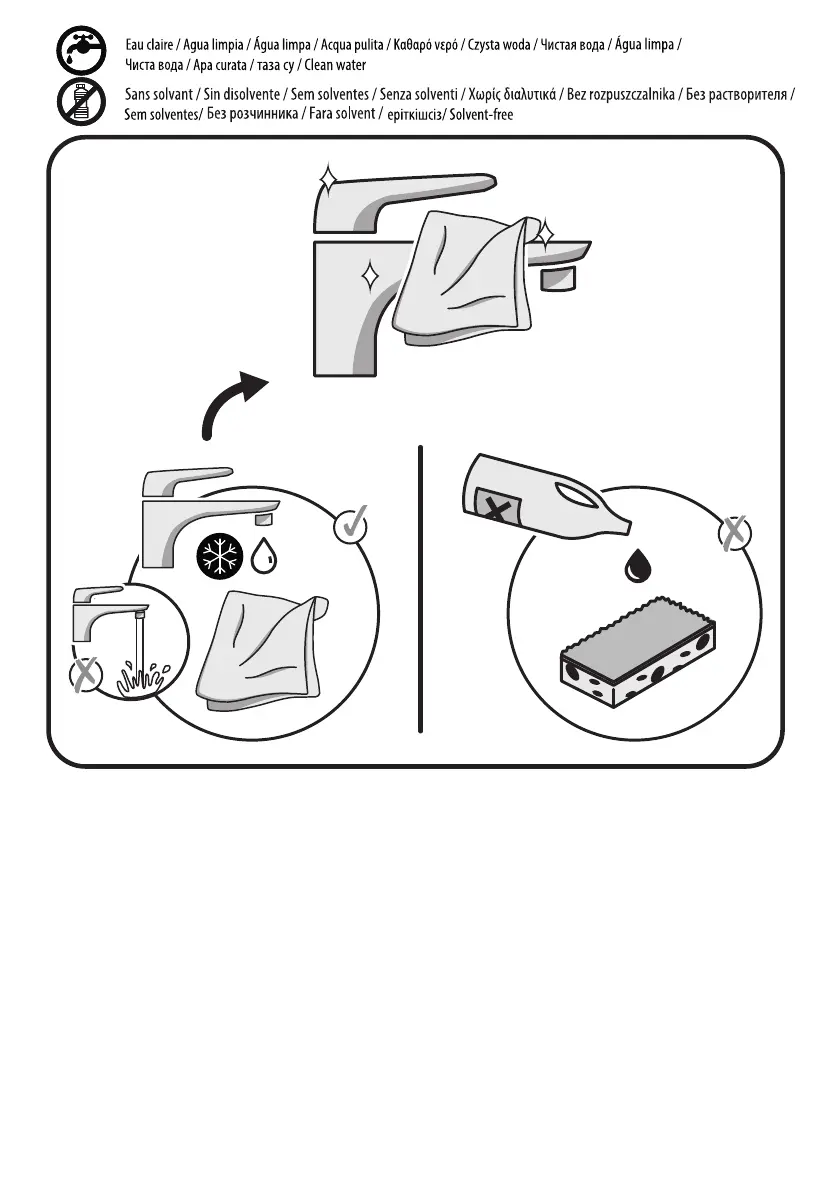 Eau claire / Agua limpia / Água limpa / Acqua pulita / Καθαρό νερό / Czysta woda / Чистая вода / Água limpa / Чиста вода / Apa curata / таза су / Clean water

Sans solvant / Sin disolvente / Sem solventes / Senza solventi / Χωρίς διαλυτικά / Bez rozpuszczalnika / Без растворителя / Sem solventes/ Без розчинника / Fara solvent / еріткішсіз/ Solvent-free