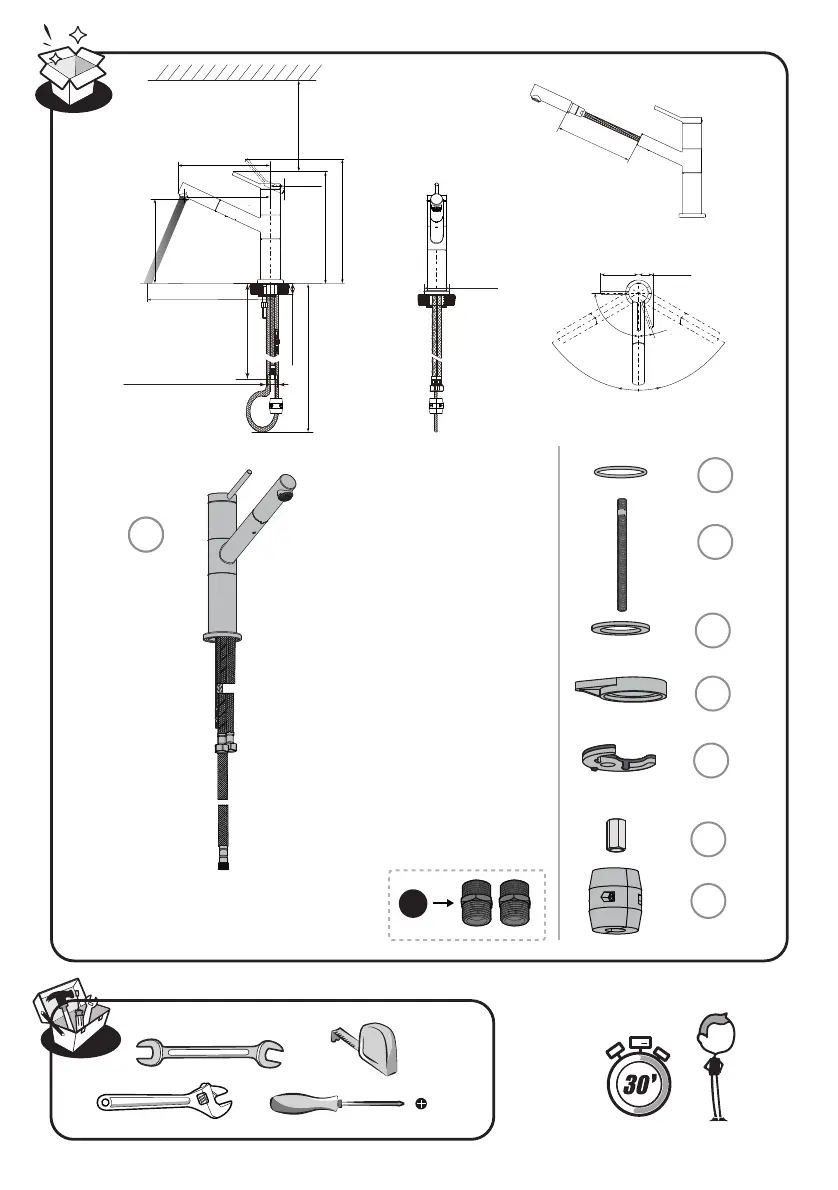 30'