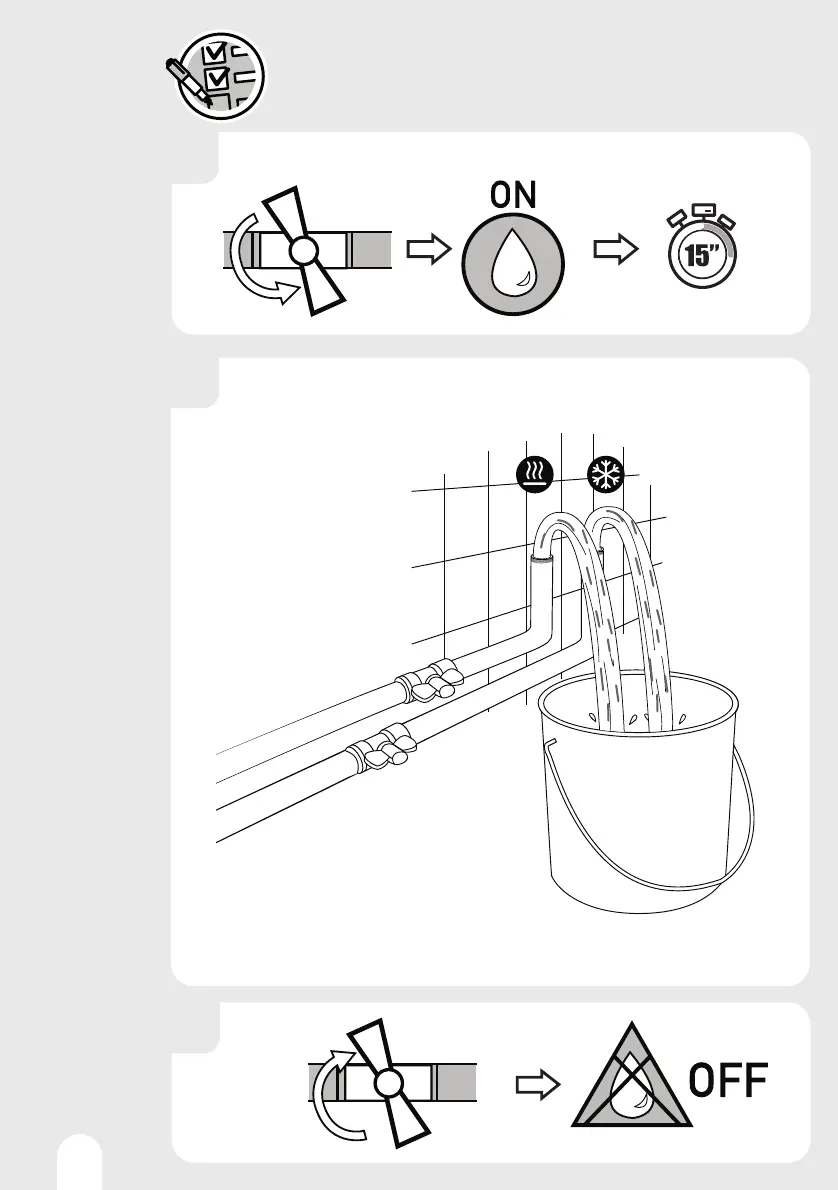 ON

15"

OFF