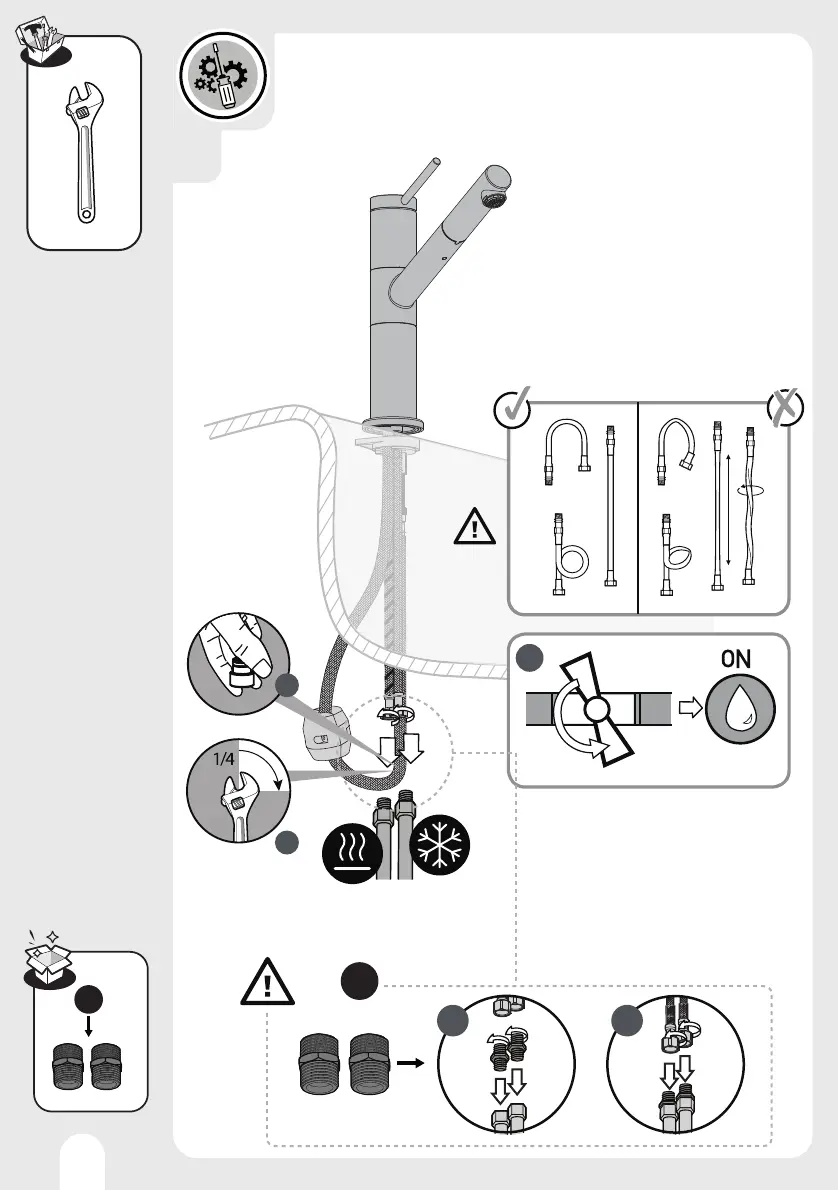 ON

1/4