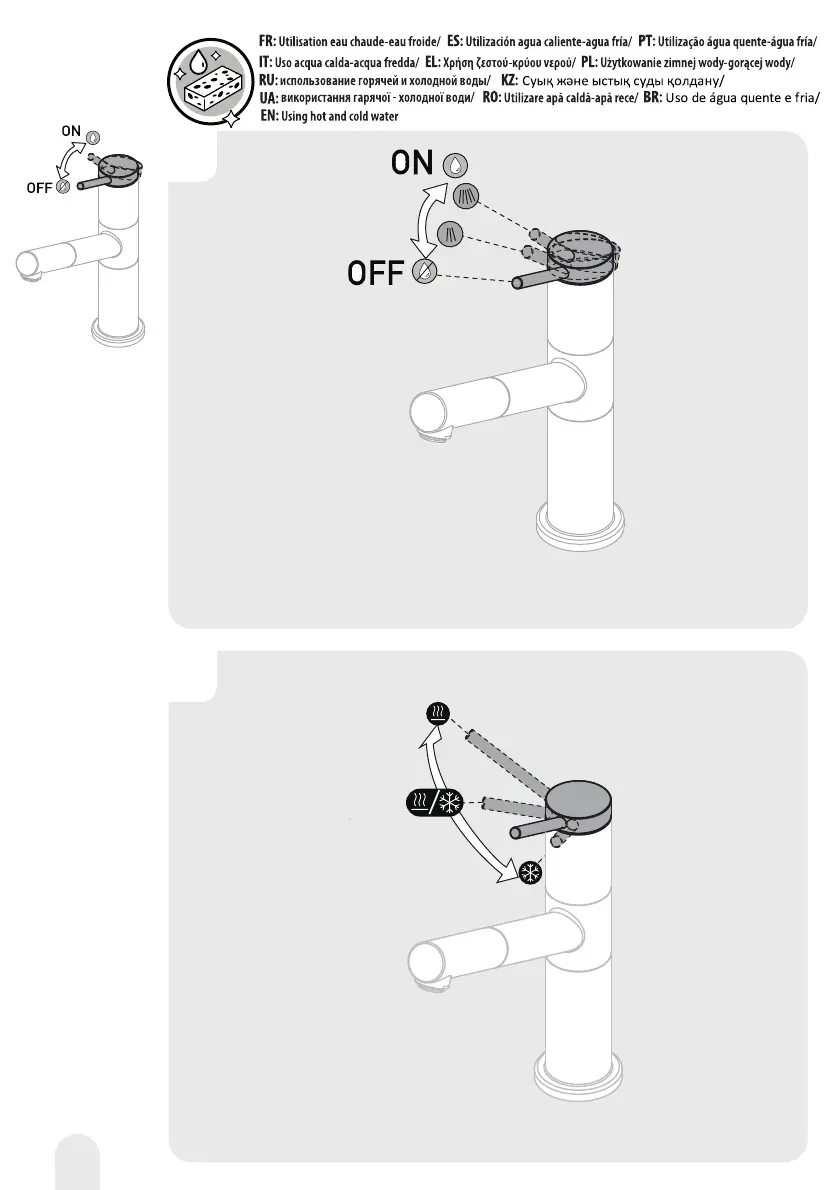 FR: Utilisation eau chaude-eau froide/ ES: Utilización agua caliente-agua fría/ PT: Utilização água quente-água fria/ IT: Uso acqua calda-acqua fredda/ EL: Χρήση ζεστού-κρύου νερού/ PL: Użytkowanie zimnej wody-gorącej wody/ RU: использование горячей и холодной воды/ KZ: Суық және ыстық суды қолдану/ UA: використання гарячої - холодної води/ RO: Utilizare apă caldă-apă rece/ BR: Uso de água quente e fria/ EN: Using hot and cold water

ON
OFF

ON
OFF