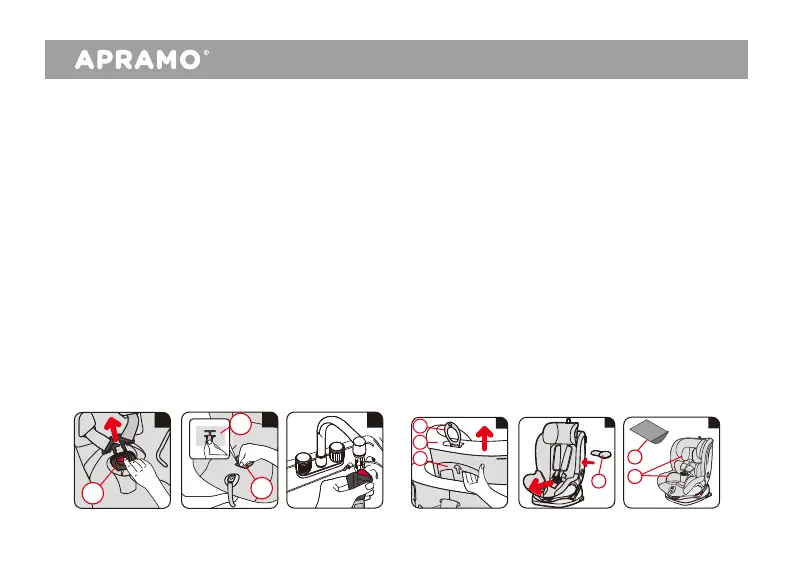 APRAMO®