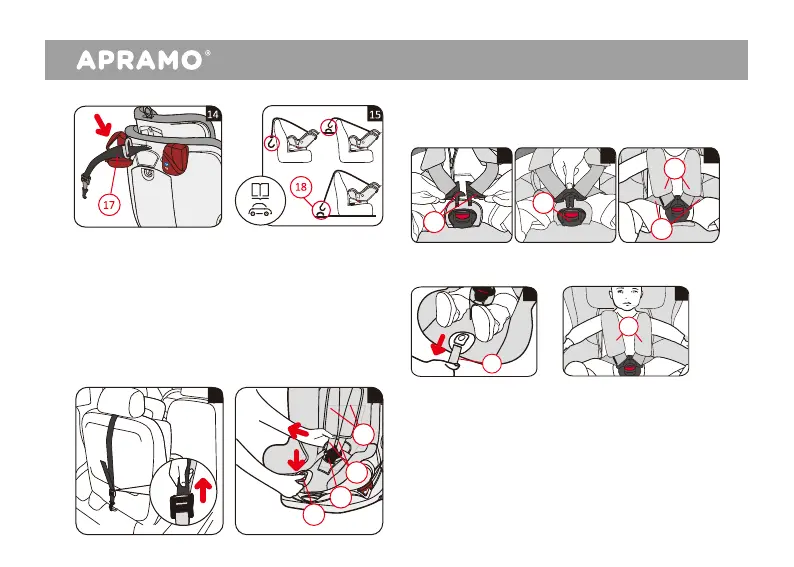 APRAMO®

14

17

15

18