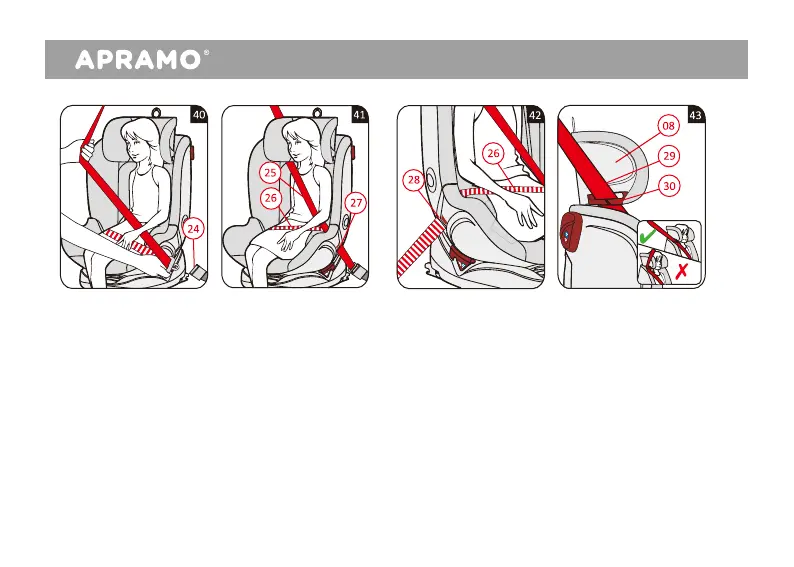 APRAMO®

40
24

41
25
26
27

42
26
28

43
08
29
30