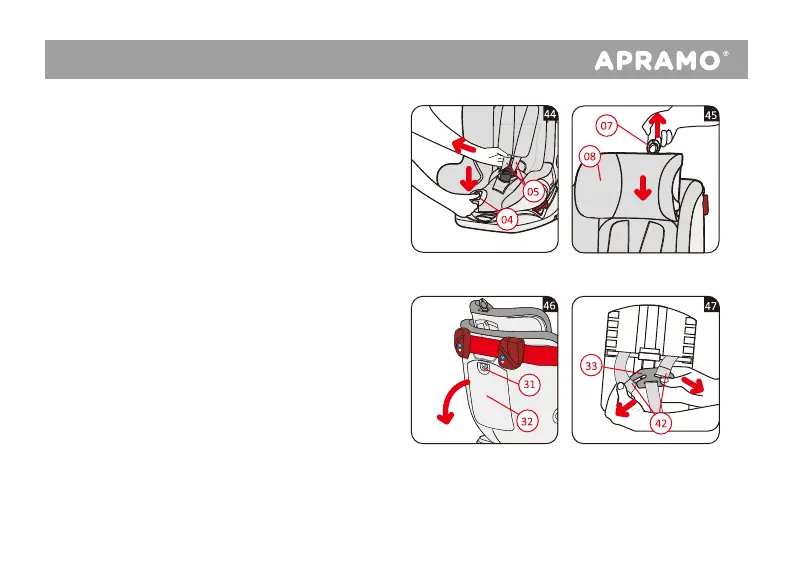 APRAMO®

44
05
04

45
07
08

46
31
32

47
33
42