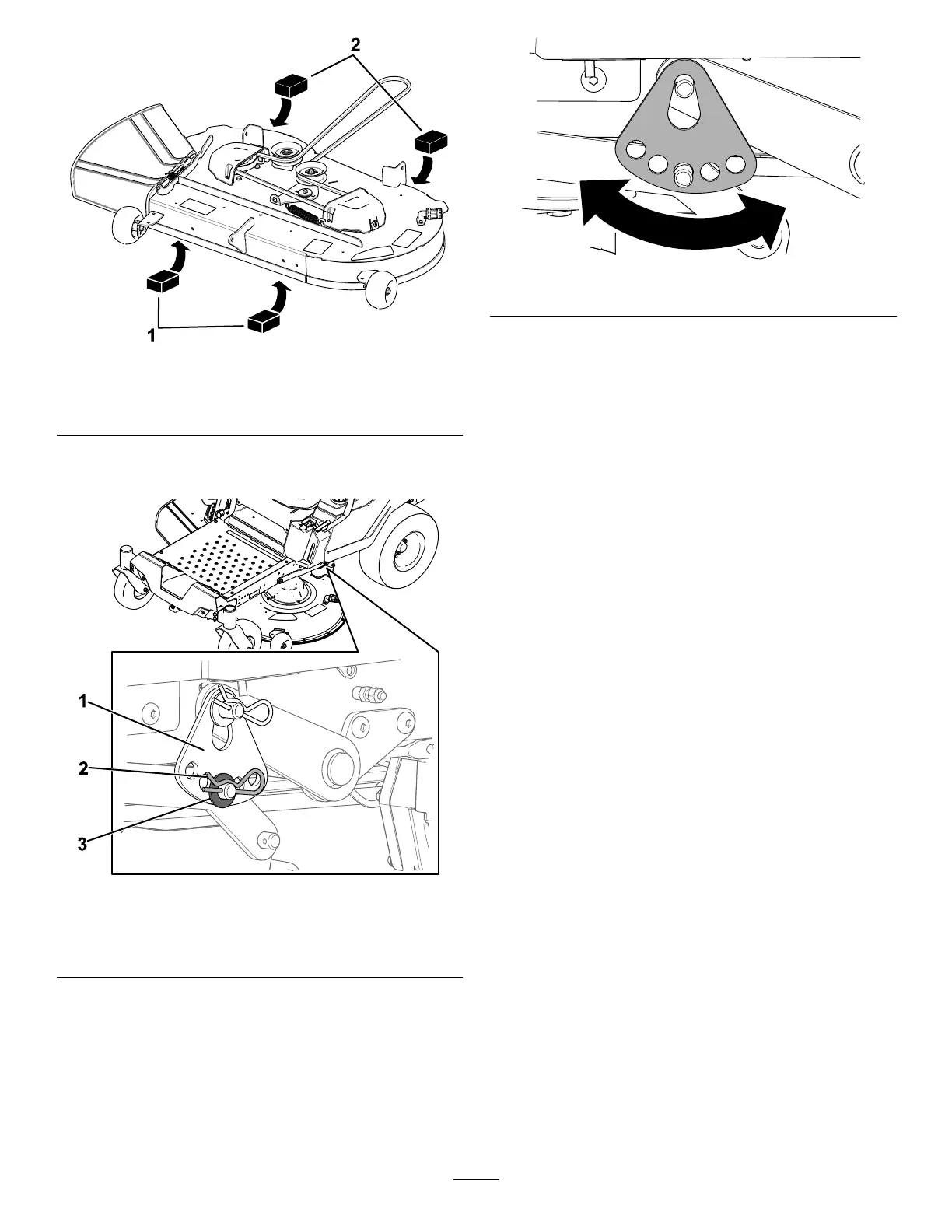 2

1

1

2

3