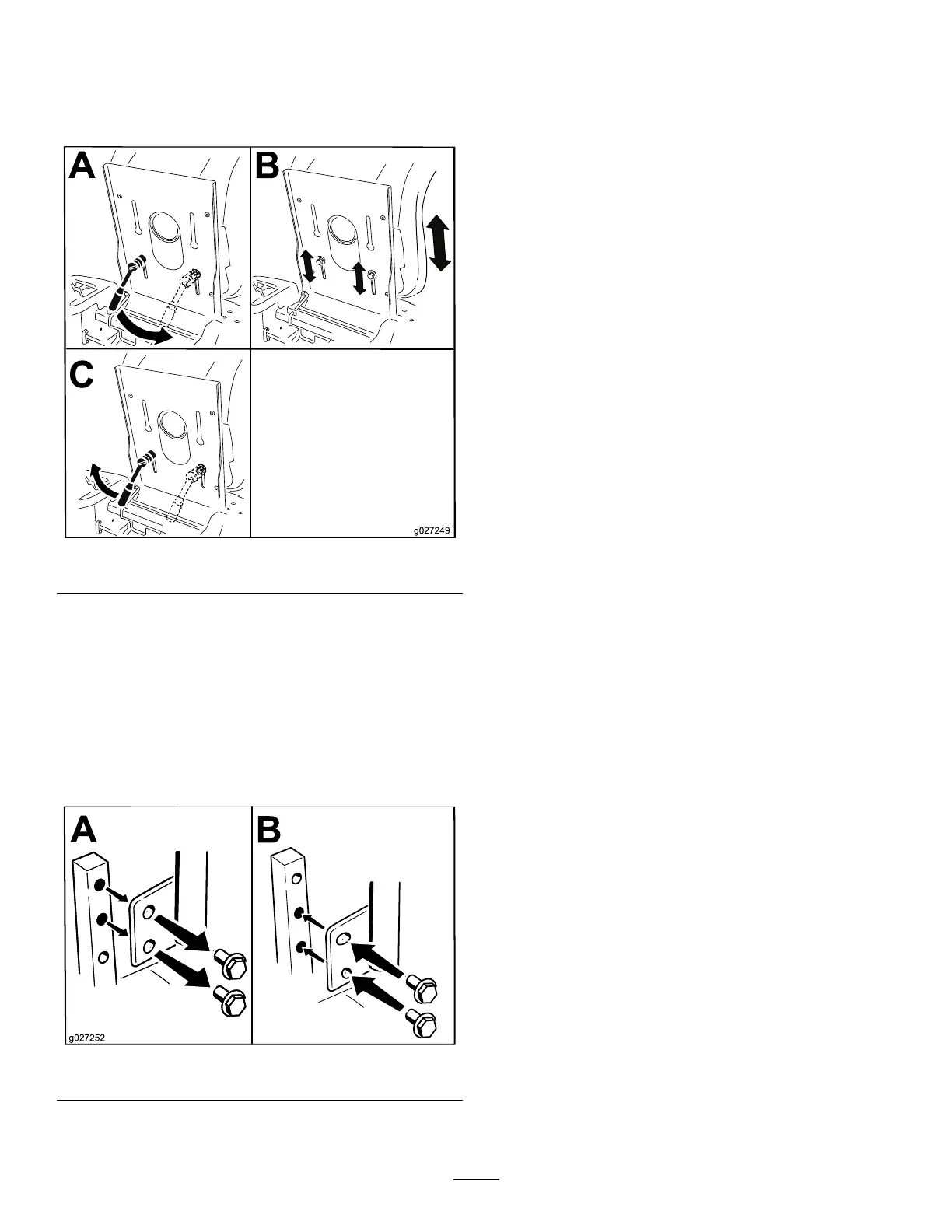 A

B

C

g027249

A

B

g027252