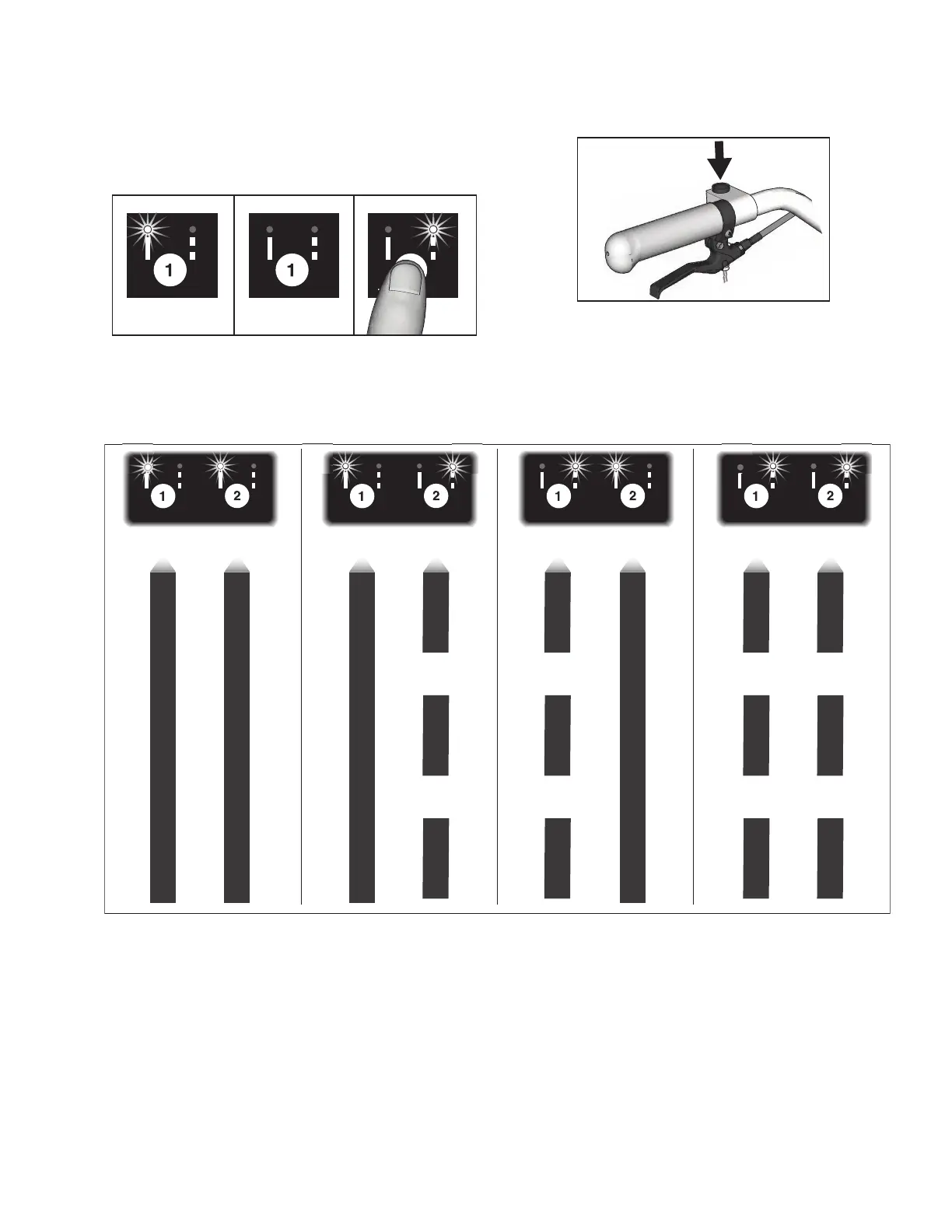 1

1

1 2

1 2

1 2

1 2