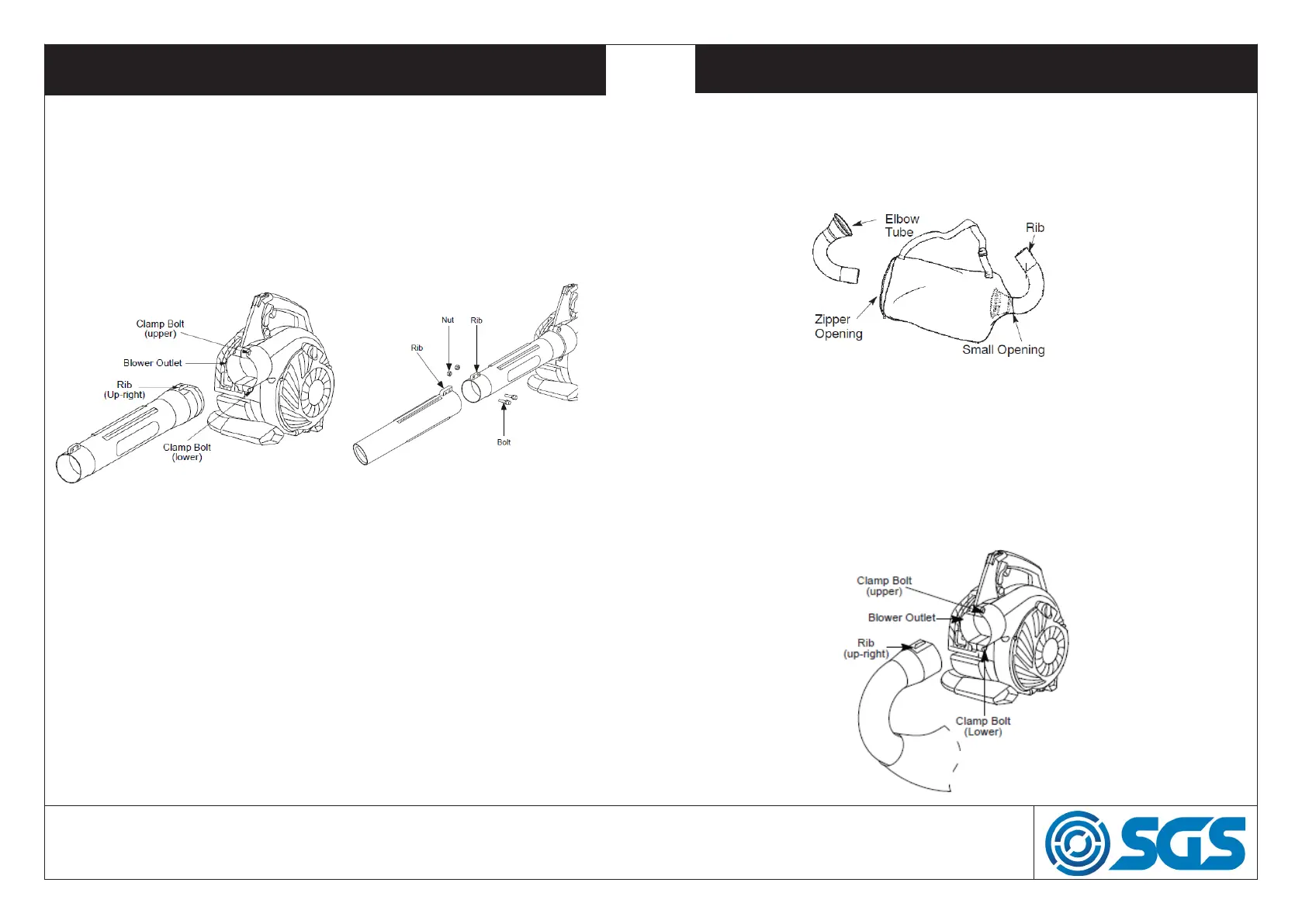 Clamp Bolt (upper)
Blower Outlet
Rib (Up-right)
Clamp Bolt (lower)

Nut
Rib
Rib
Bolt

Elbow Tube
Rib
Zipper Opening
Small Opening

Clamp Bolt (upper)
Blower Outlet
Rib (up-right)
Clamp Bolt (Lower)

SGS