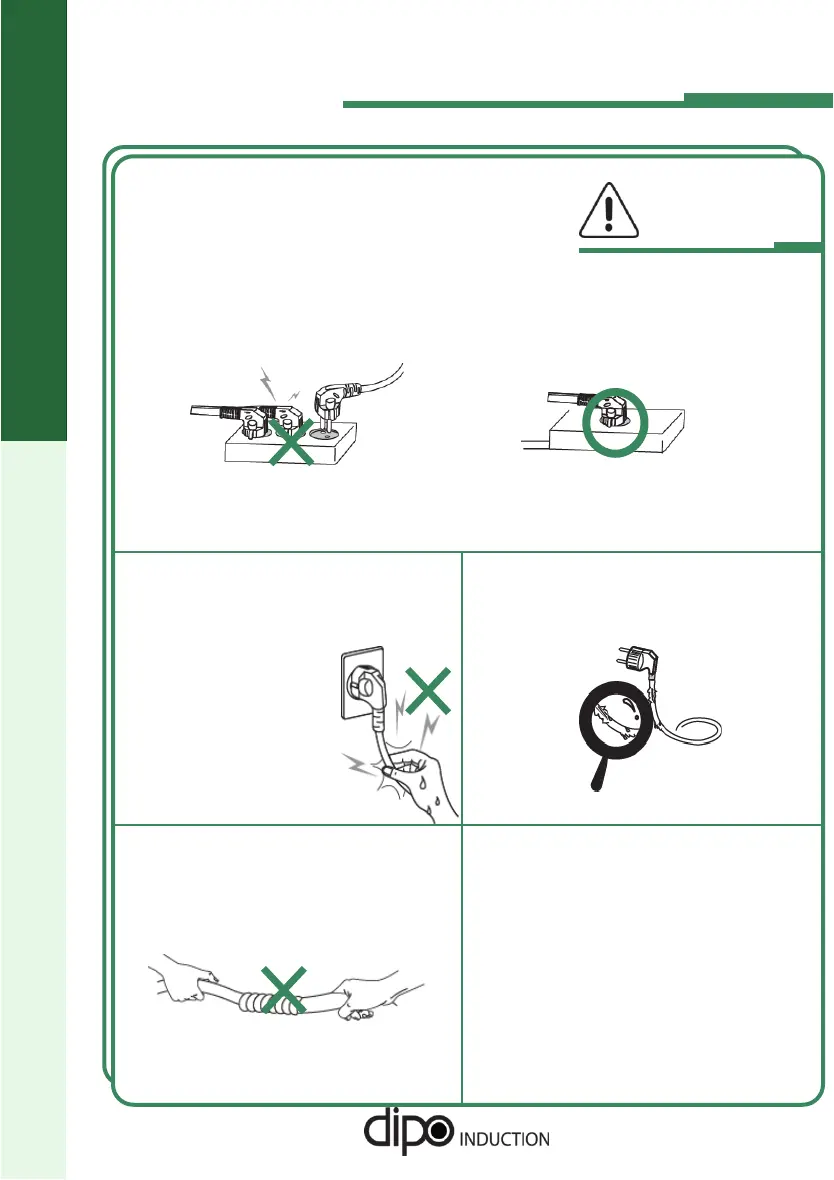 dipo INDUCTION